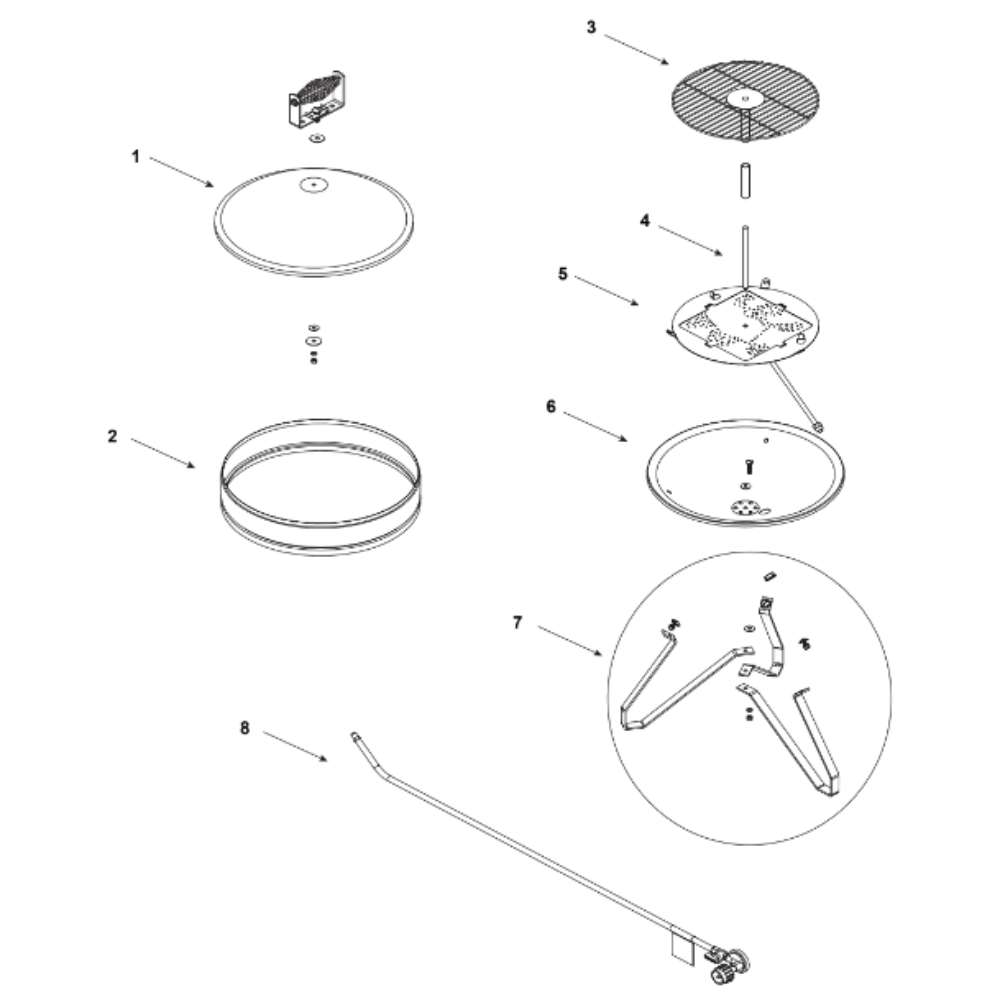 3
1
4
5
6
2
7
8