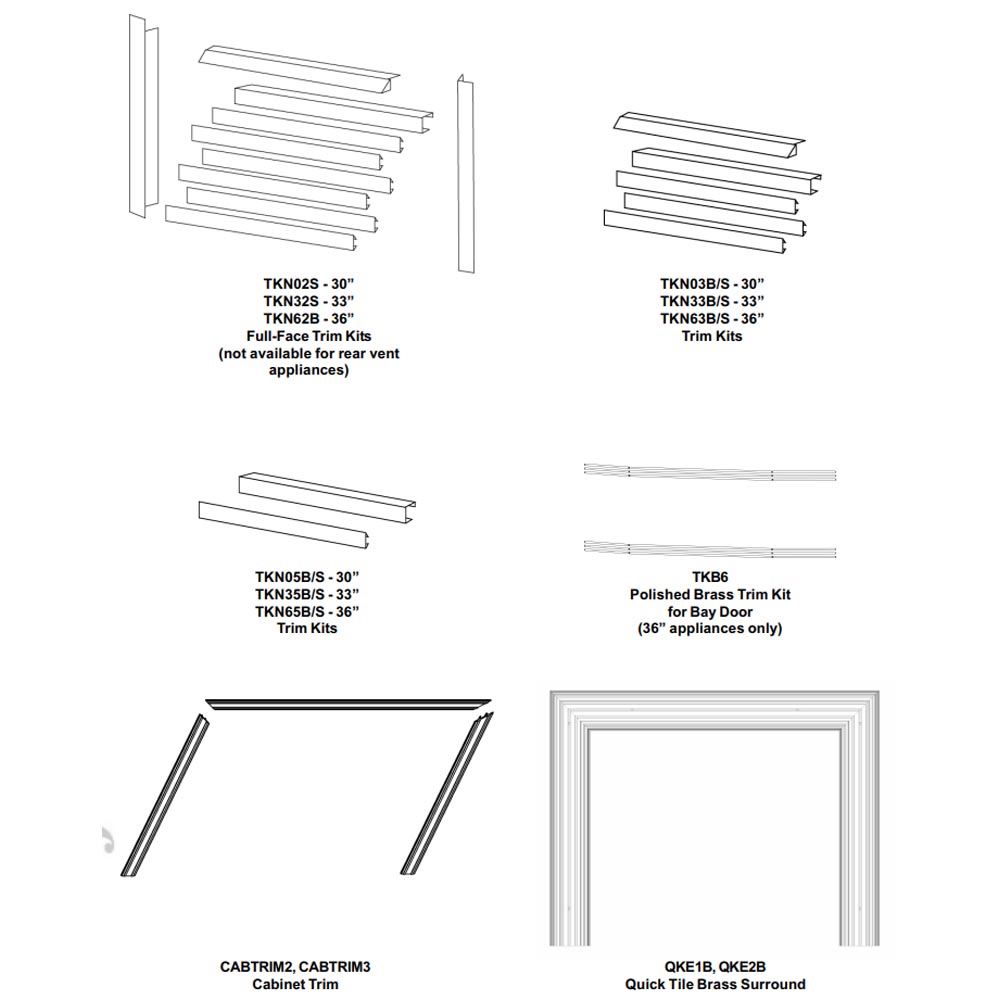 TKN02S - 30”
TKN32S - 33”
TKN62B - 36”
Full-Face Trim Kits
(not available for rear vent appliances)

TKN03B/S - 30”
TKN33B/S - 33”
TKN63B/S - 36”
Trim Kits

TKN05B/S - 30”
TKN35B/S - 33”
TKN65B/S - 36”
Trim Kits

TKB6
Polished Brass Trim Kit for Bay Door
(36” appliances only)

CABTRIM2, CABTRIM3
Cabinet Trim

QKE1B, QKE2B
Quick Tile Brass Surround