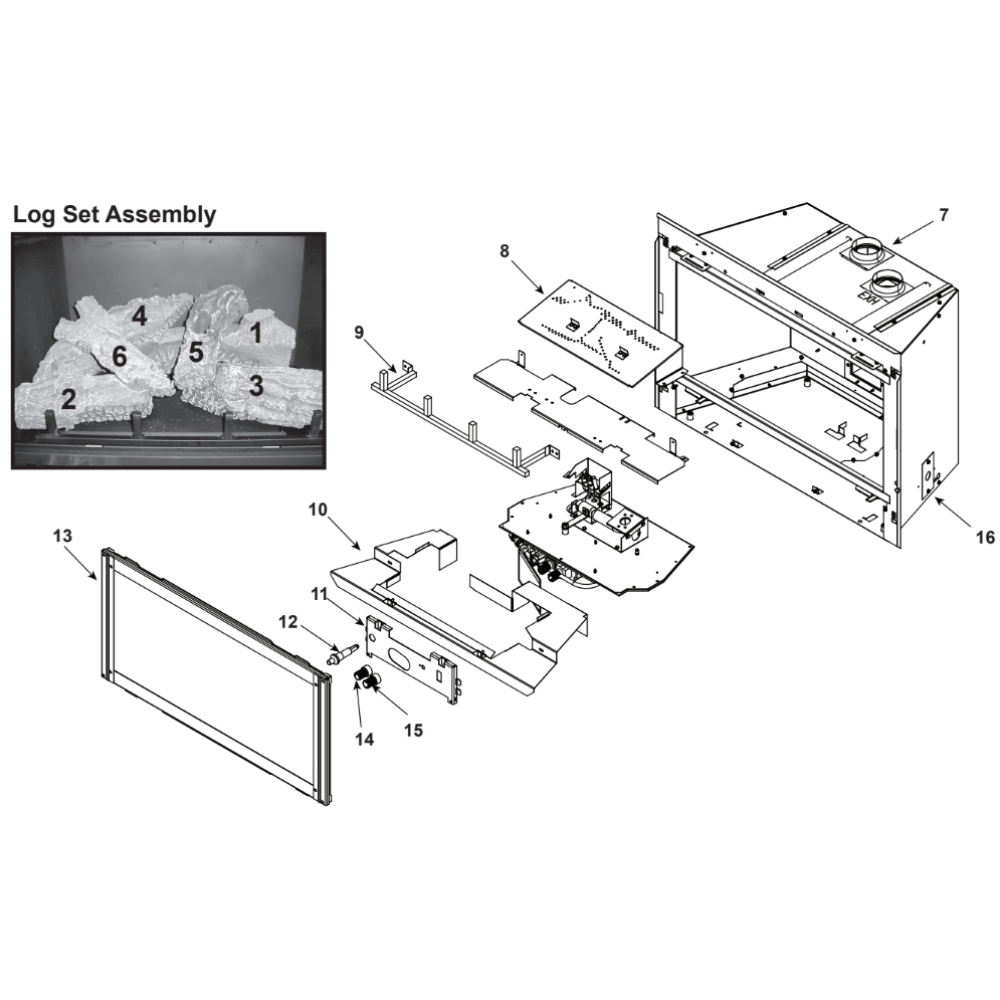 Log Set Assembly

4
1
6
5
2
3

7
8
9
10
11
12
13
14
15
16