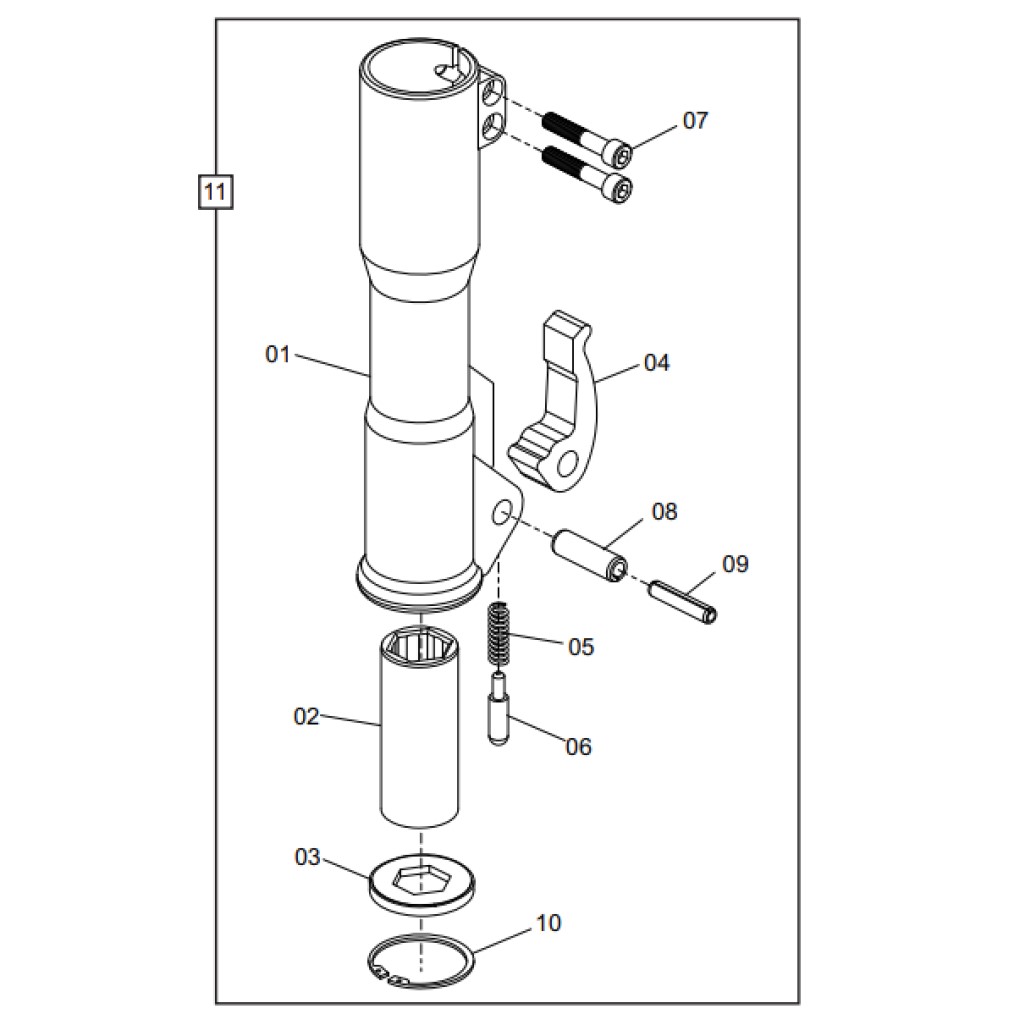 11

07

01

04

08

09

05

02

06

03

10