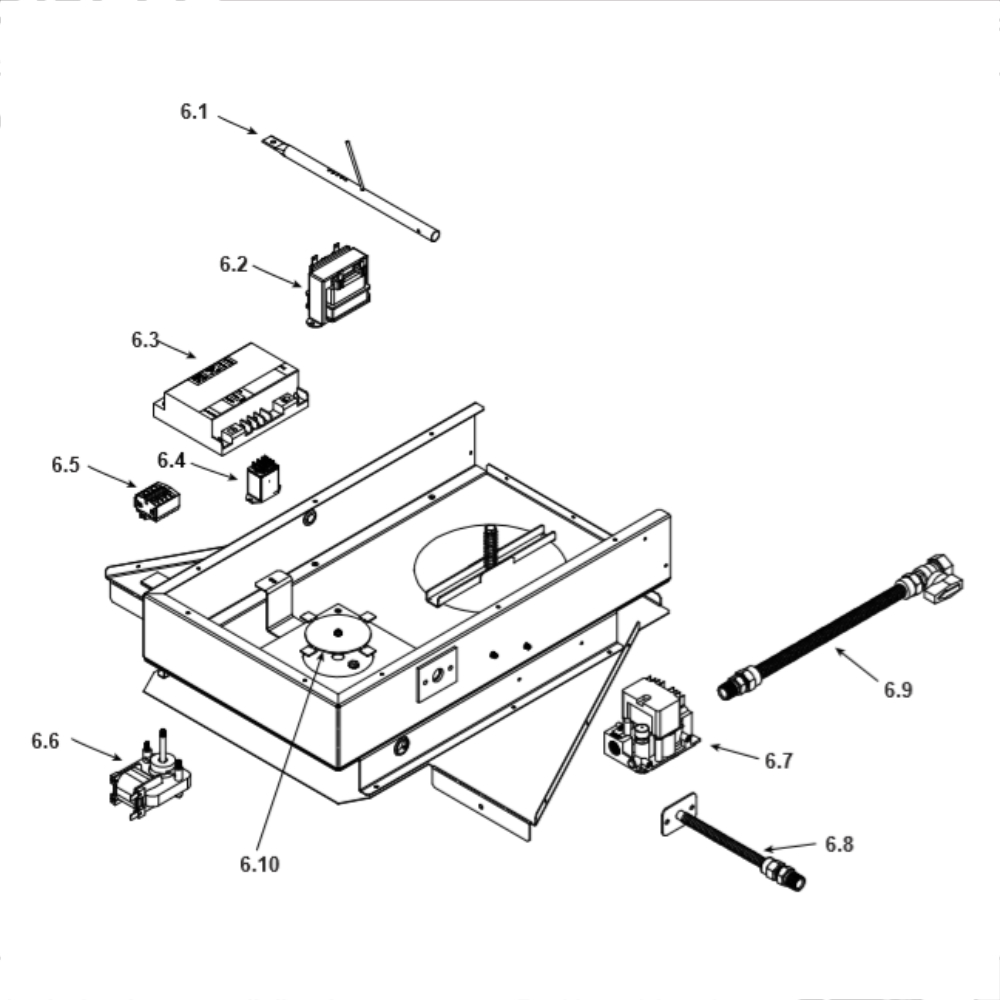 6.1
6.2
6.3
6.5
6.4
6.9
6.6
6.7
6.8
6.10