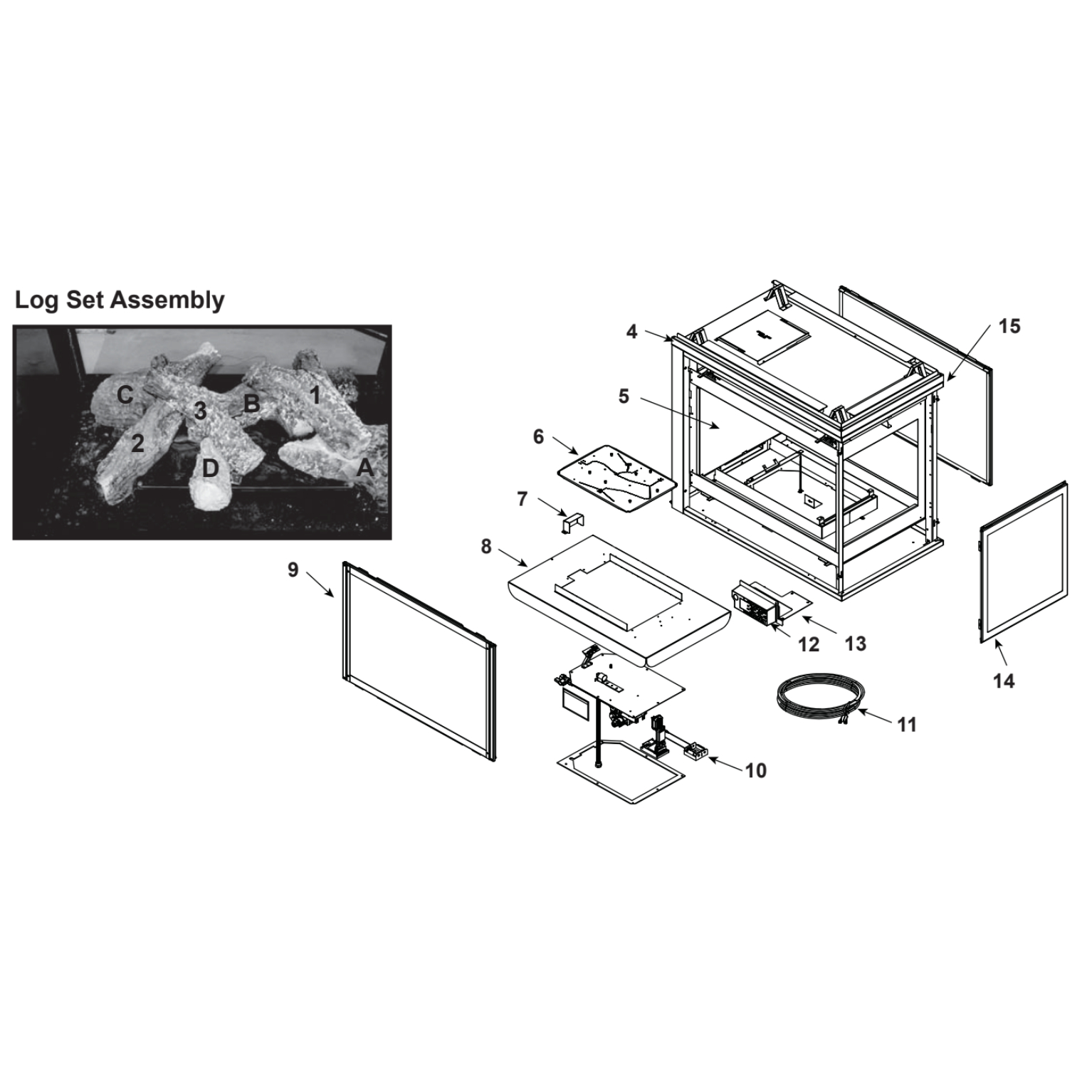 Log Set Assembly

C
3
B
1
2
D
A

4
15
5
6
7
8
9
12
13
14
11
10