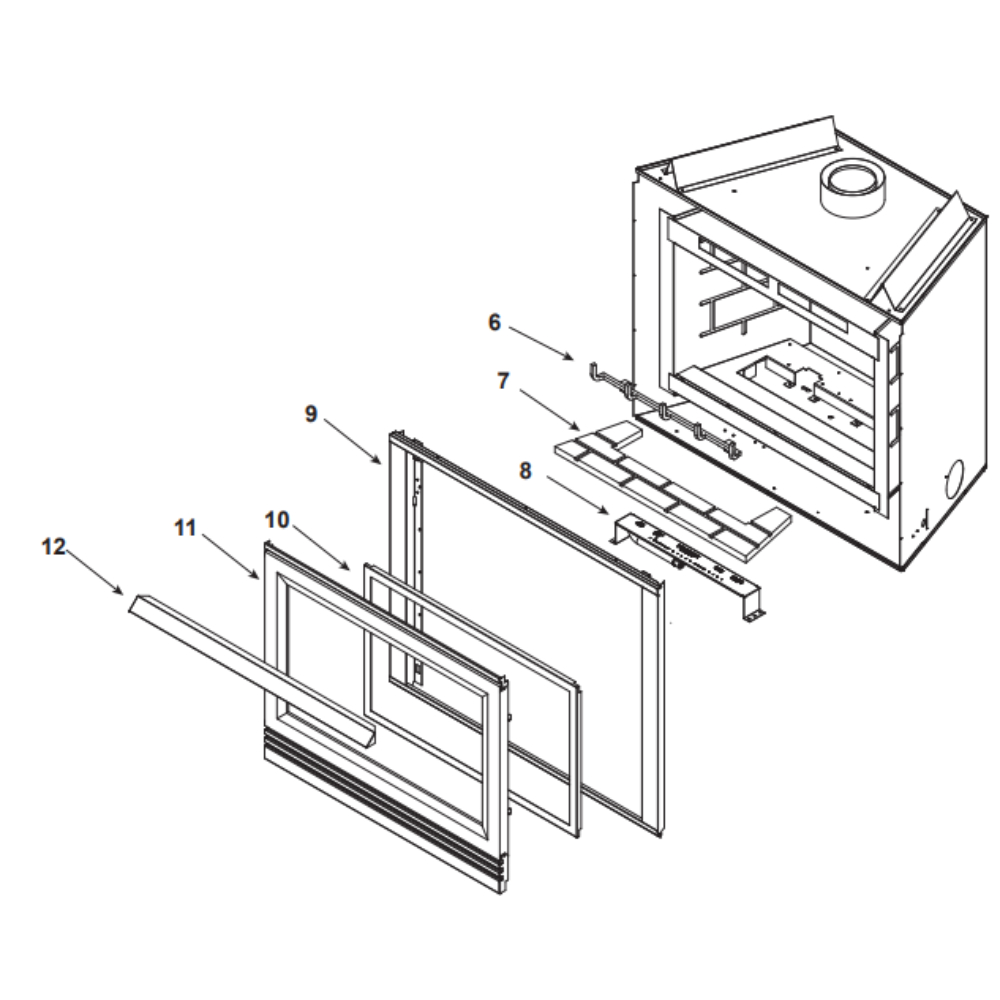 6
7
9
8
11
10
12