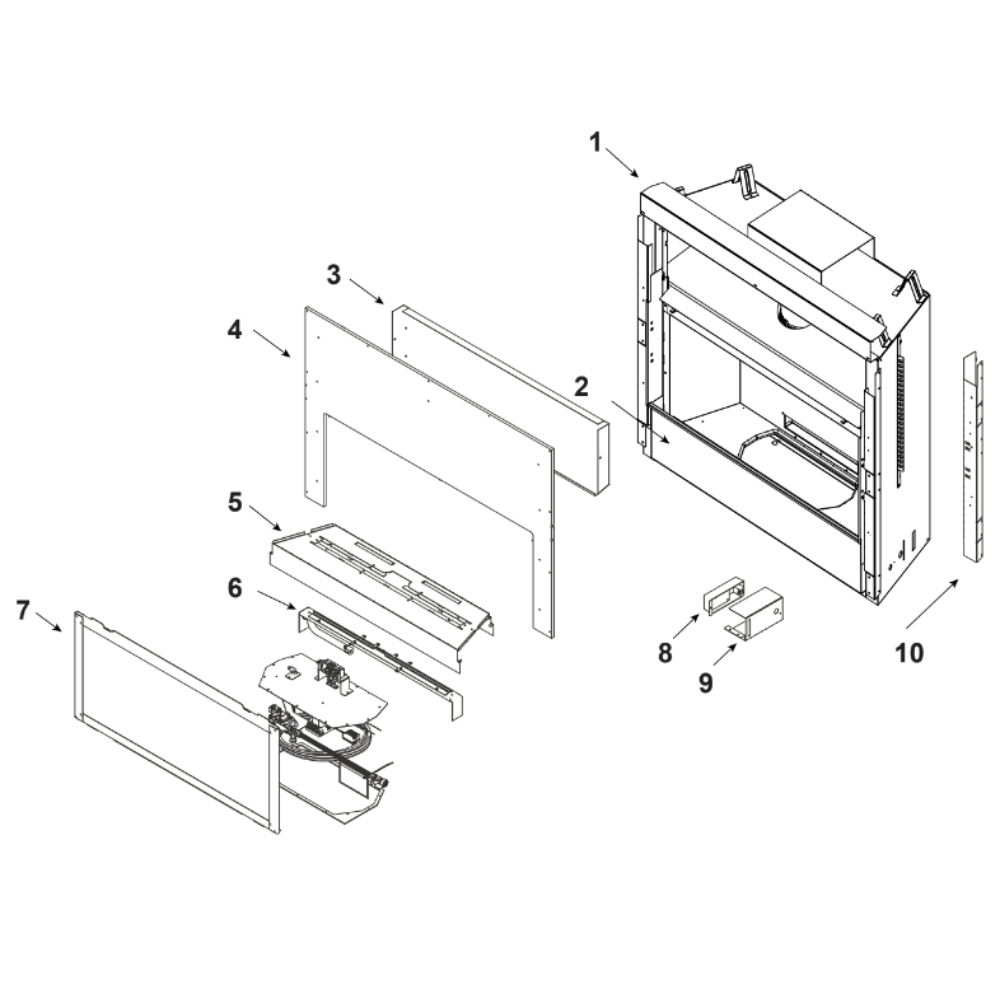 1
3
4
2
5
6
7
8
9
10