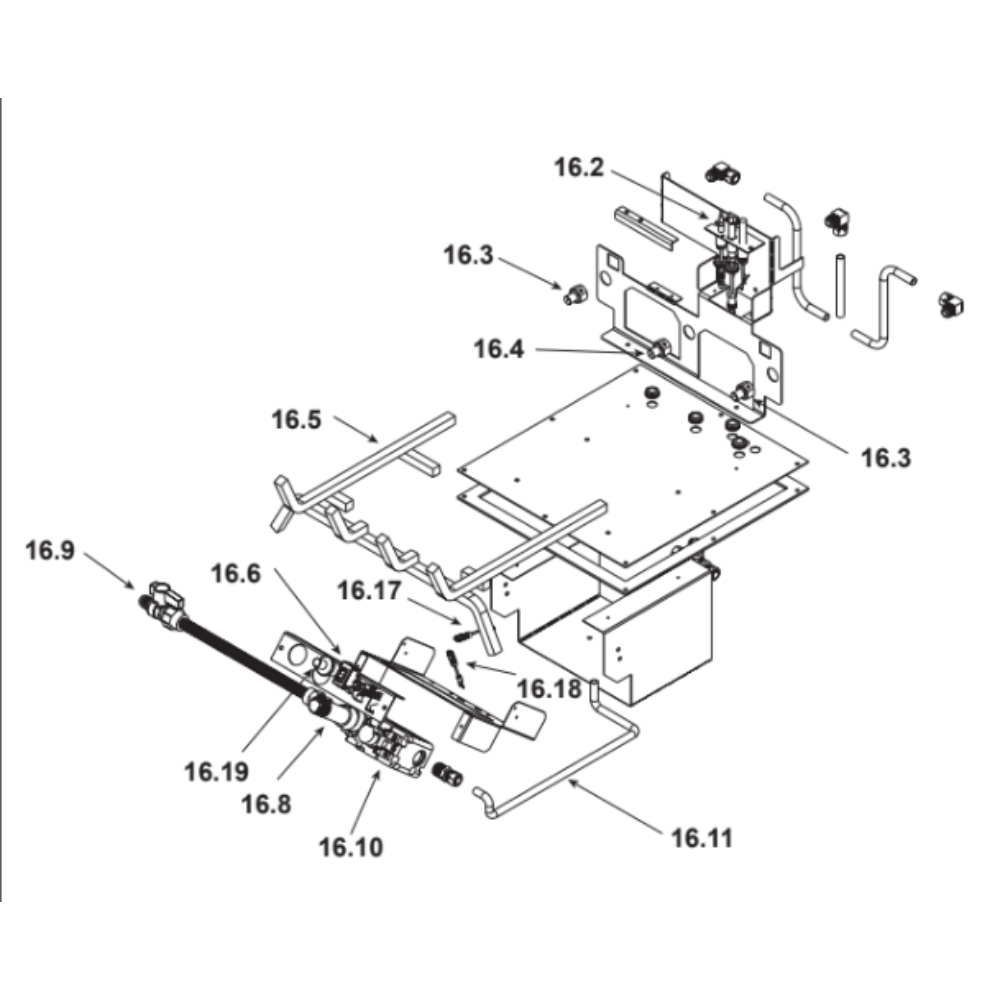 16.2
16.3
16.4
16.3
16.5
16.9
16.6
16.17
16.18
16.19
16.8
16.10
16.11