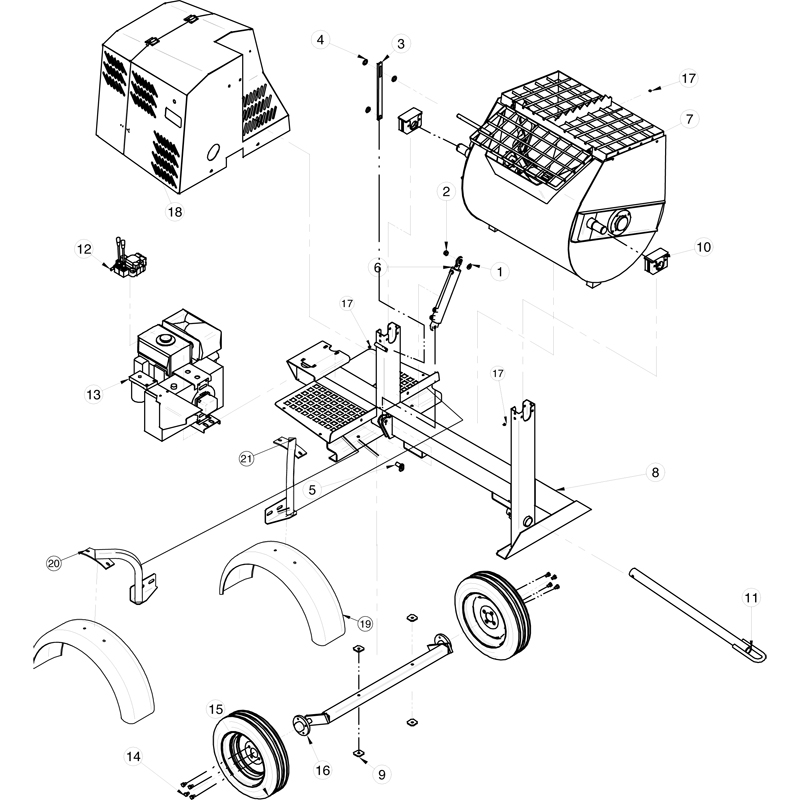 4
3
17
7
18
2
12
6
1
10
17
13
17
21
5
8
20
19
11
15
14
16
9