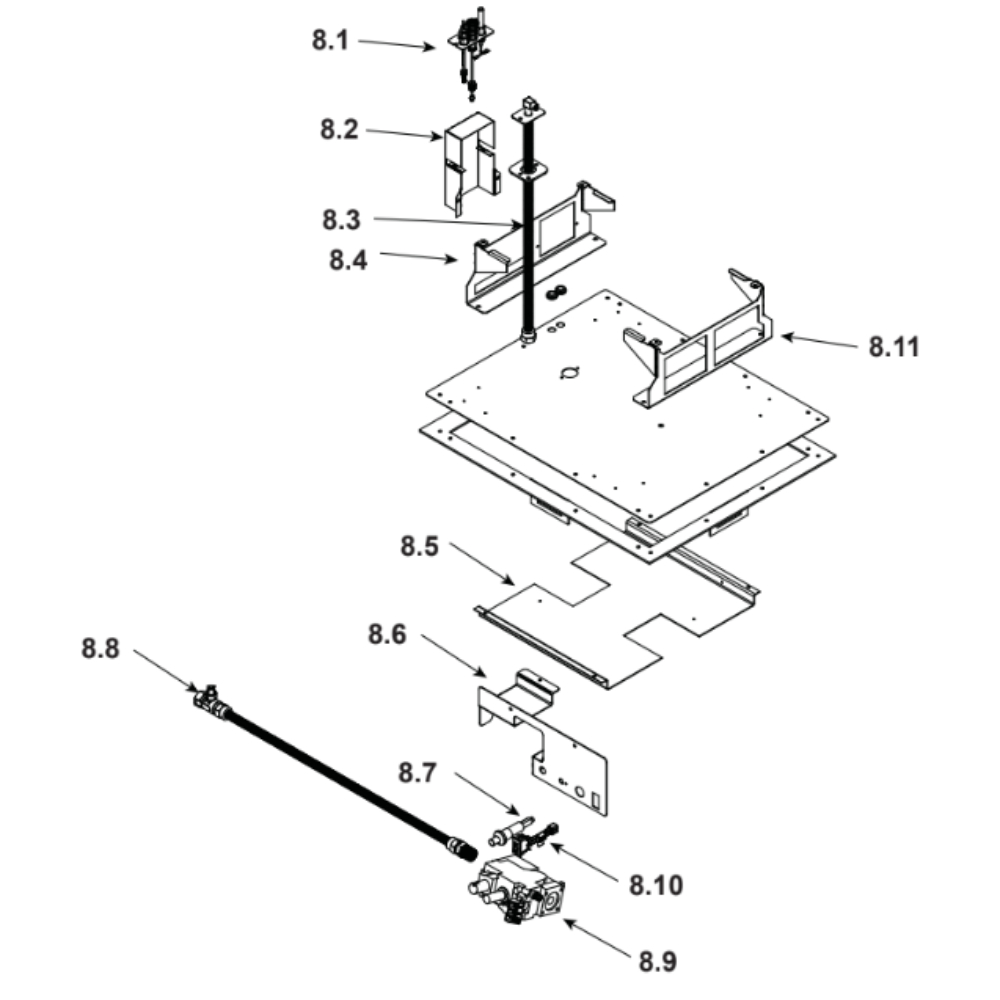 8.1
8.2
8.3
8.4
8.11
8.5
8.6
8.8
8.7
8.10
8.9