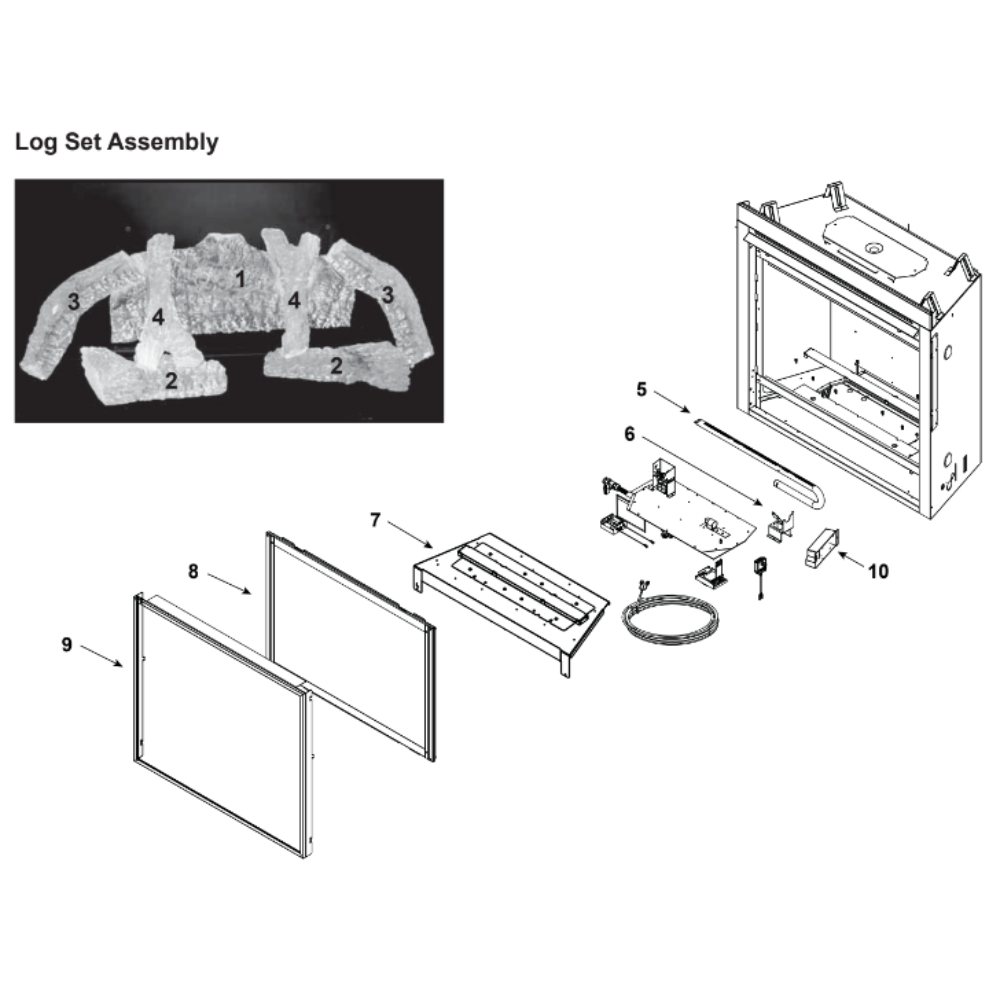 Log Set Assembly

3
4
1
4
3
2
2

5
6
7
8
9
10