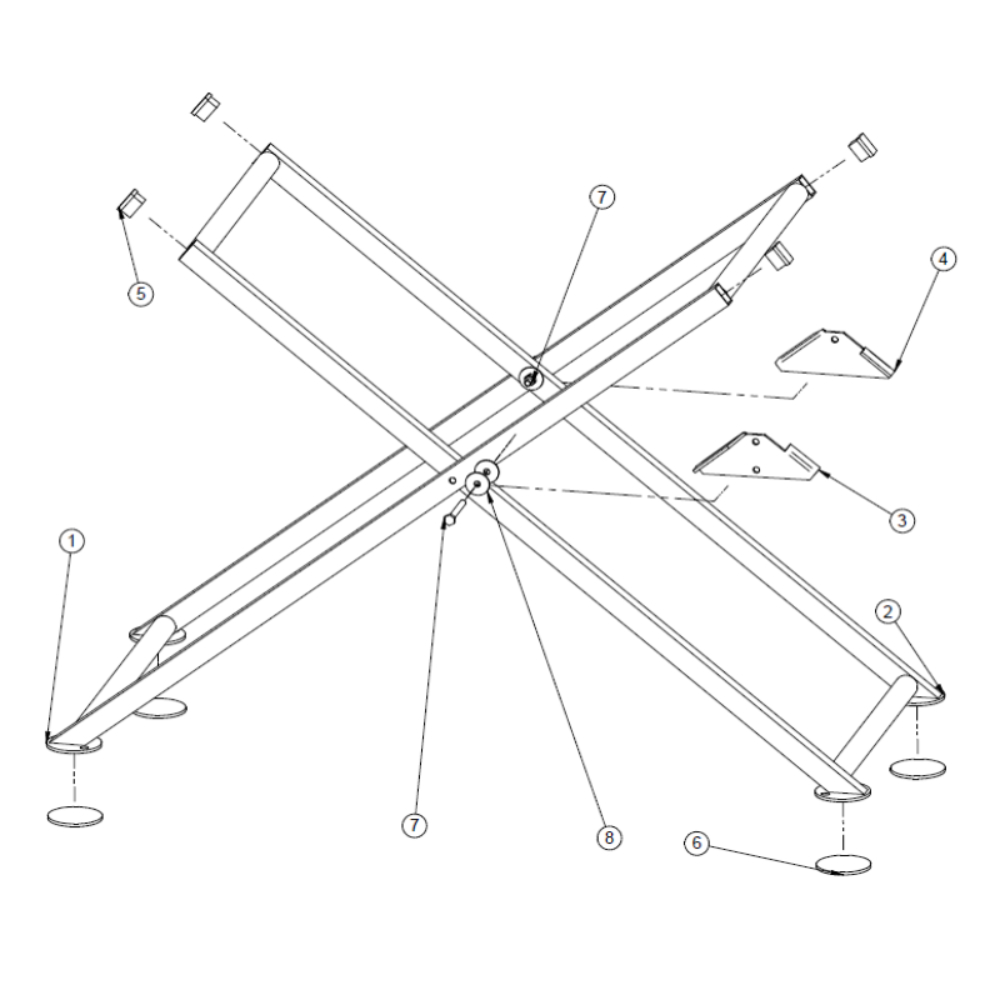 7
4
5
3
1
2
7
8
6