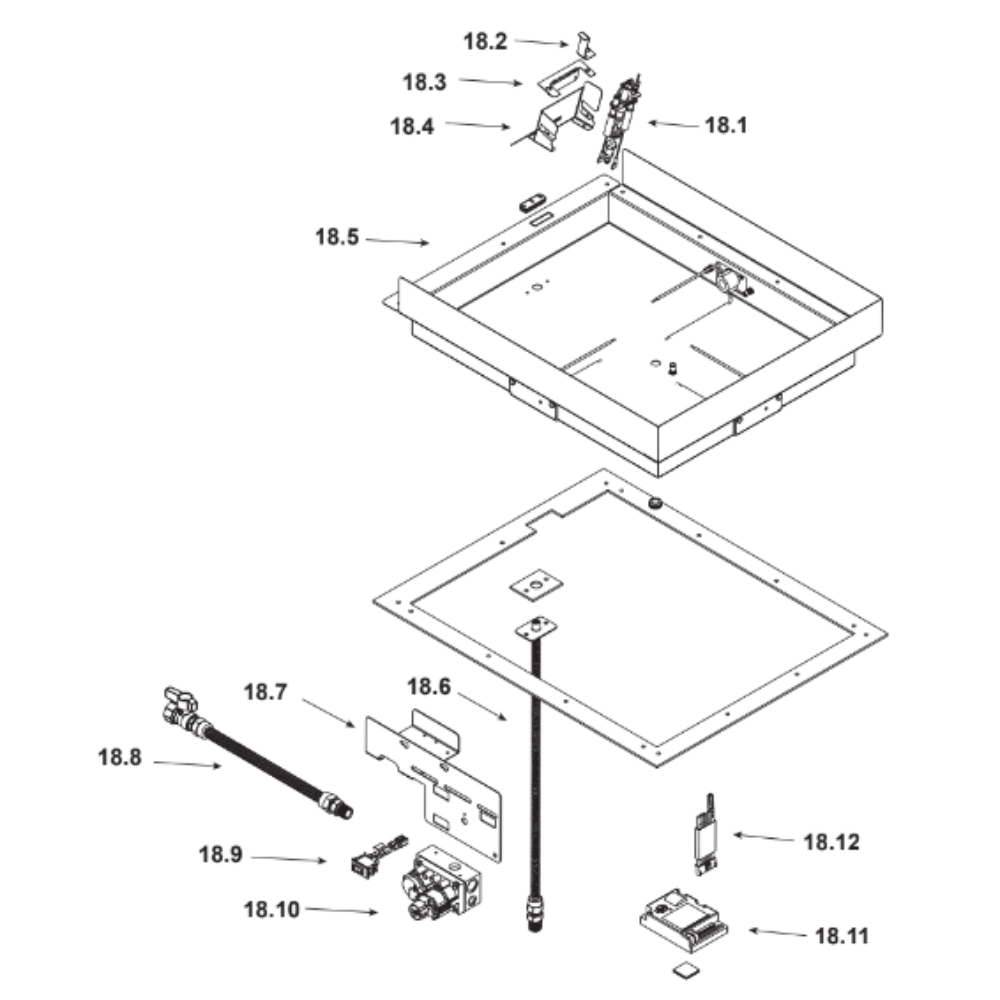 18.2
18.3
18.4
18.1
18.5
18.7
18.6
18.8
18.9
18.10
18.12
18.11