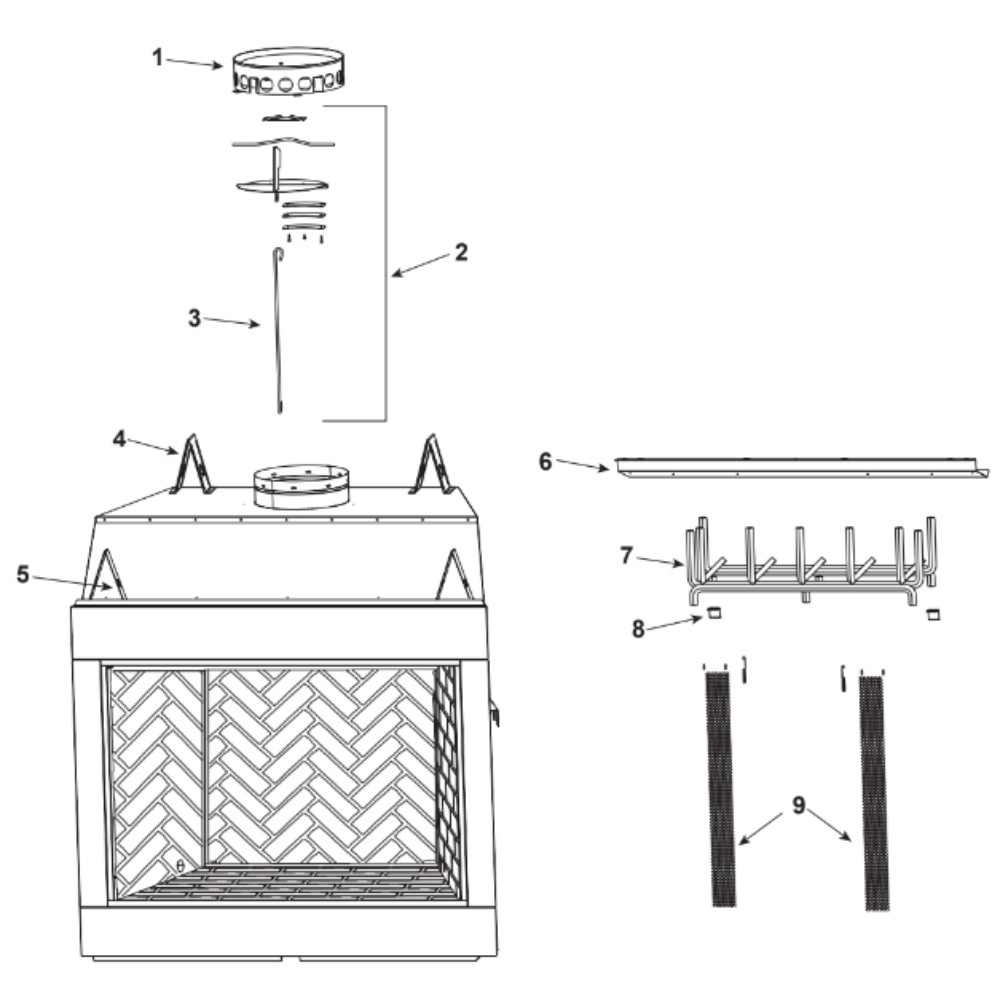 1
2
3
4
5
6
7
8
9