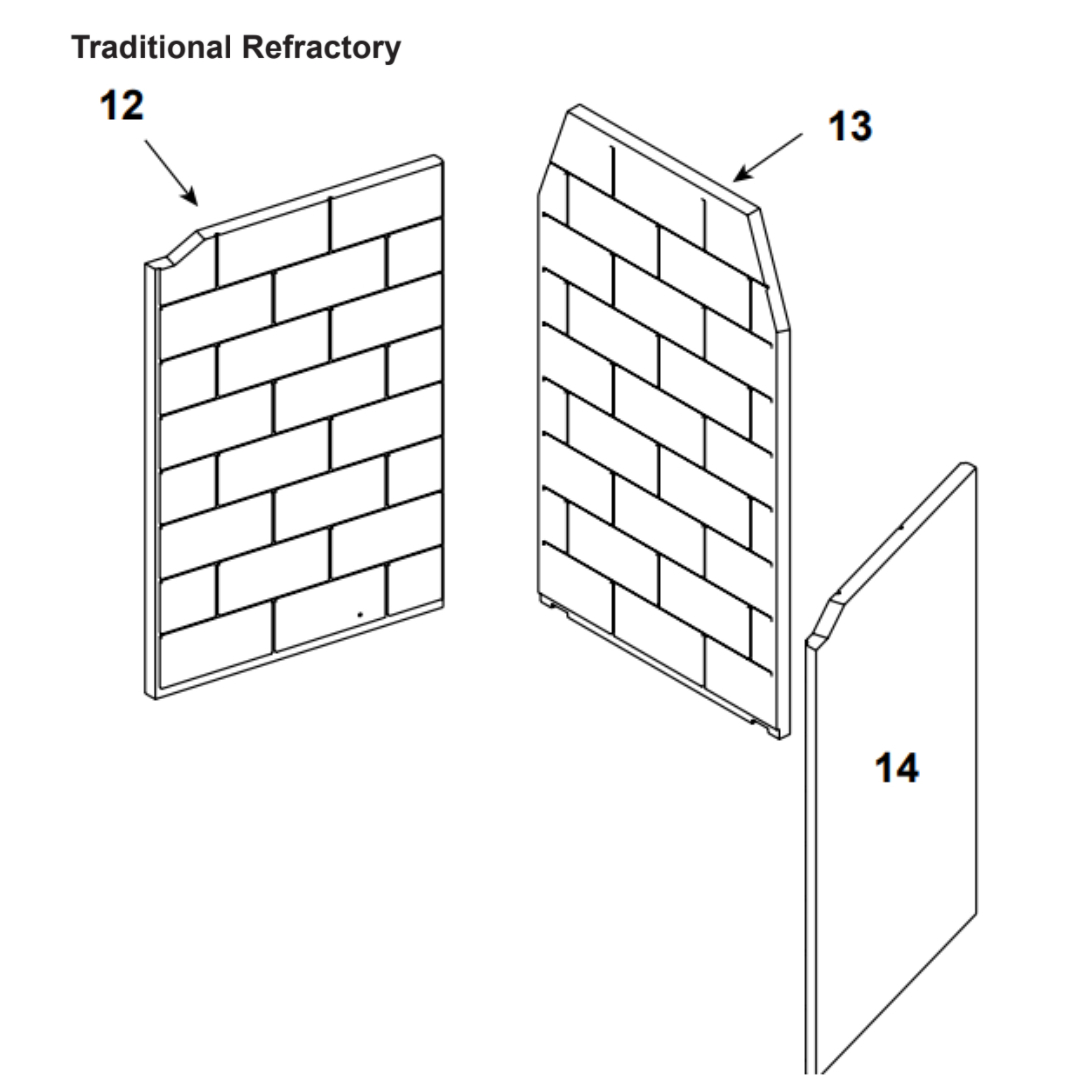 Traditional Refractory

12

13

14