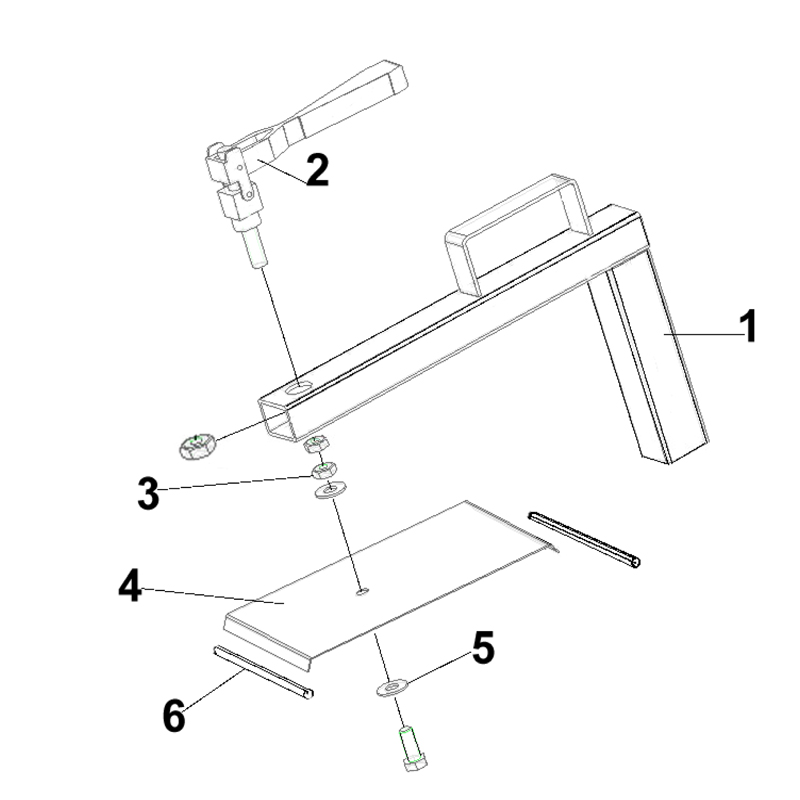 2

1

3

4

5

6