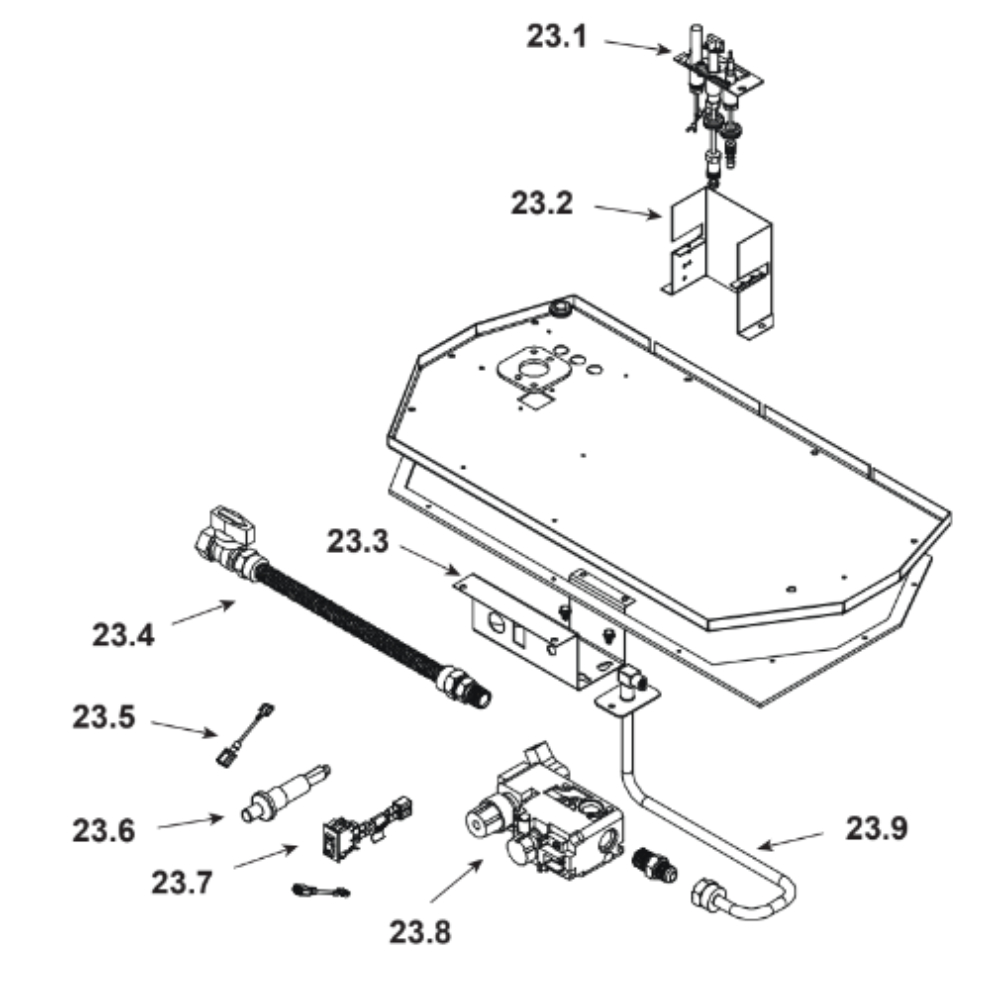 23.1

23.2

23.3

23.4

23.5

23.6

23.7

23.8

23.9