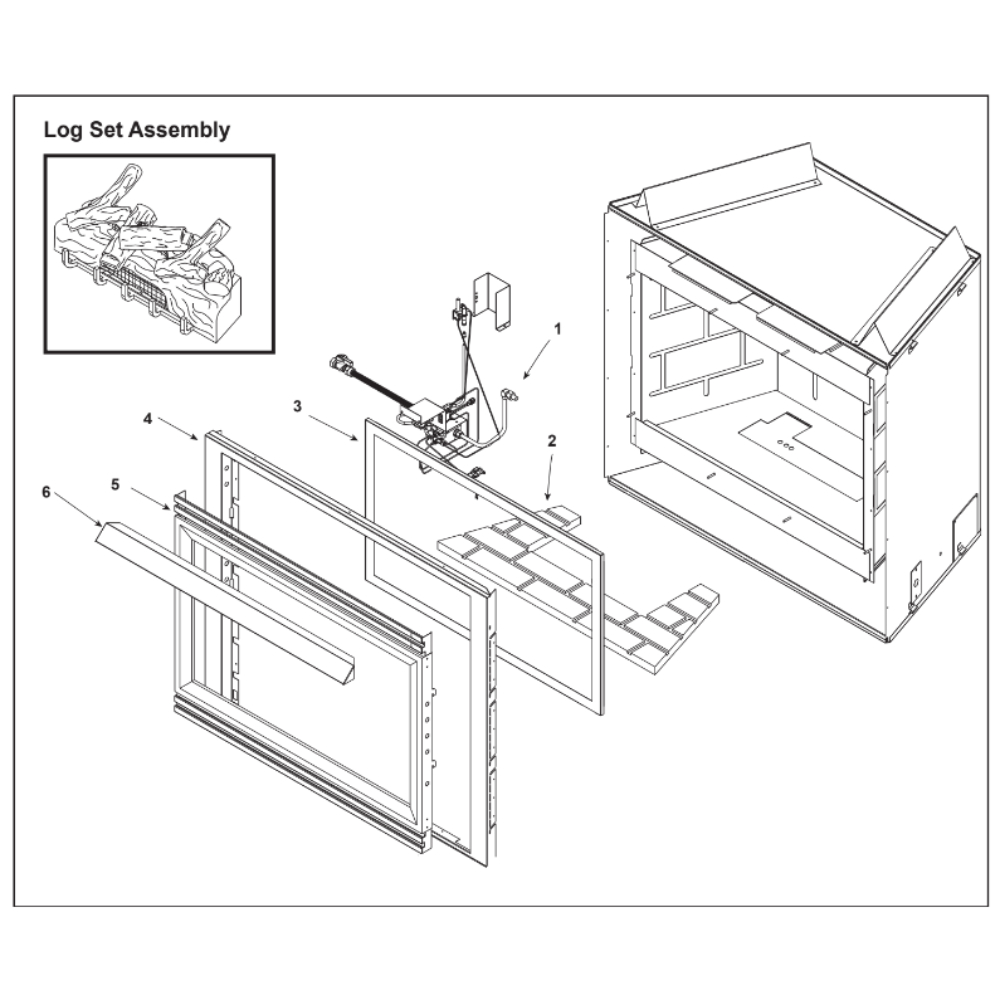 Log Set Assembly

1

3

4

2

5

6