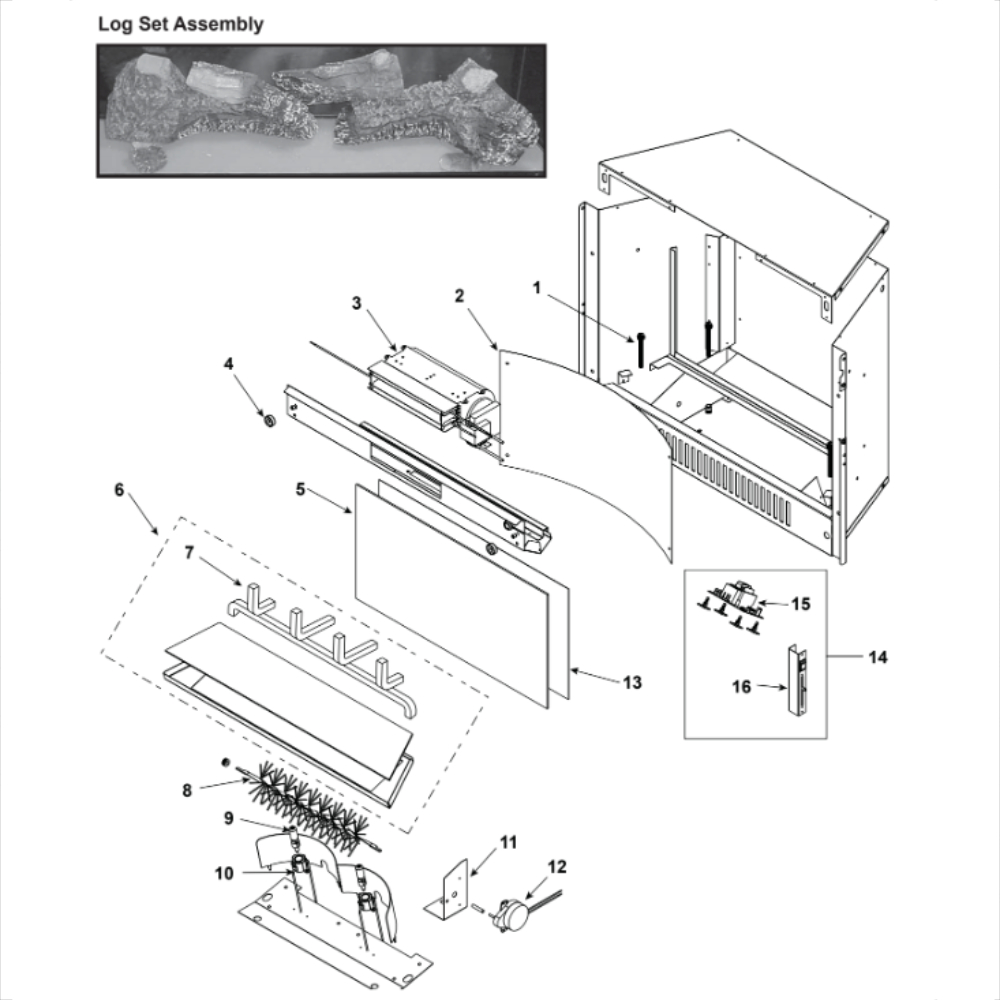 Log Set Assembly

1
2
3
4
5
6
7
8
9
10
11
12
13
14
15
16