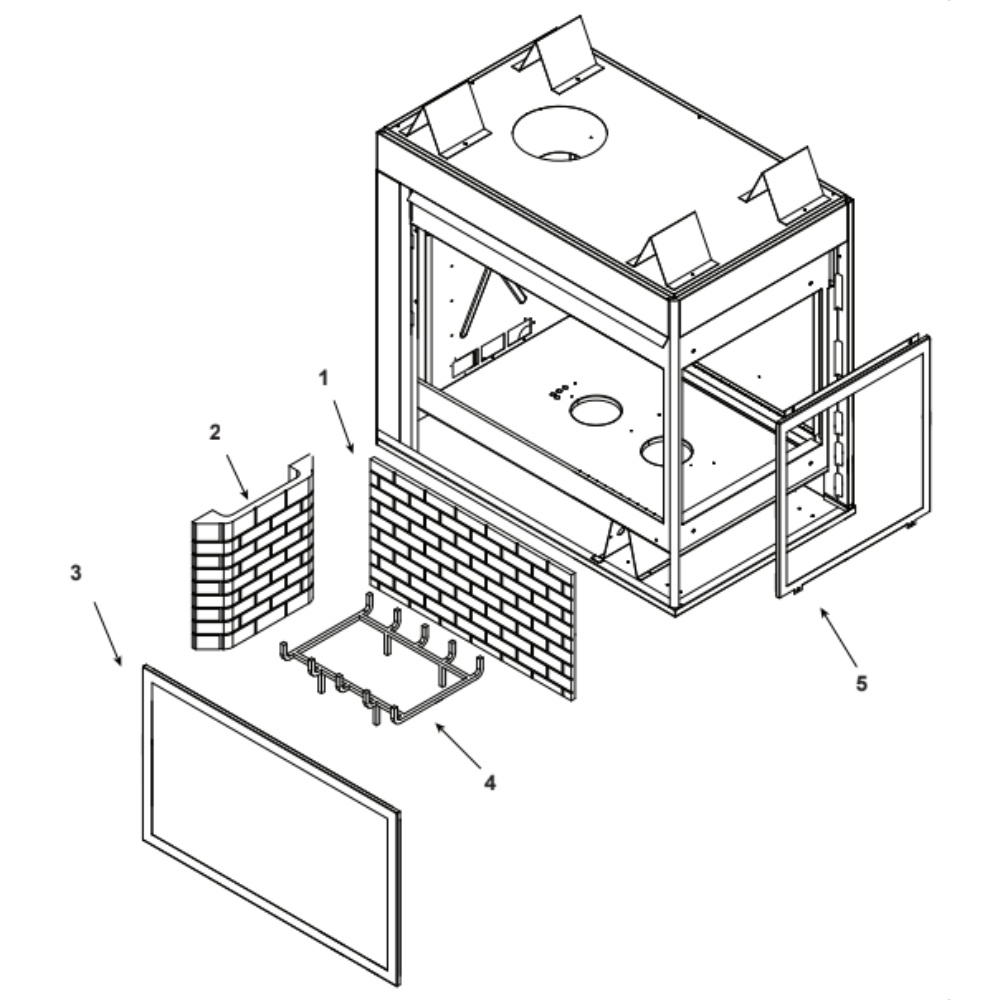 1
2
3
4
5