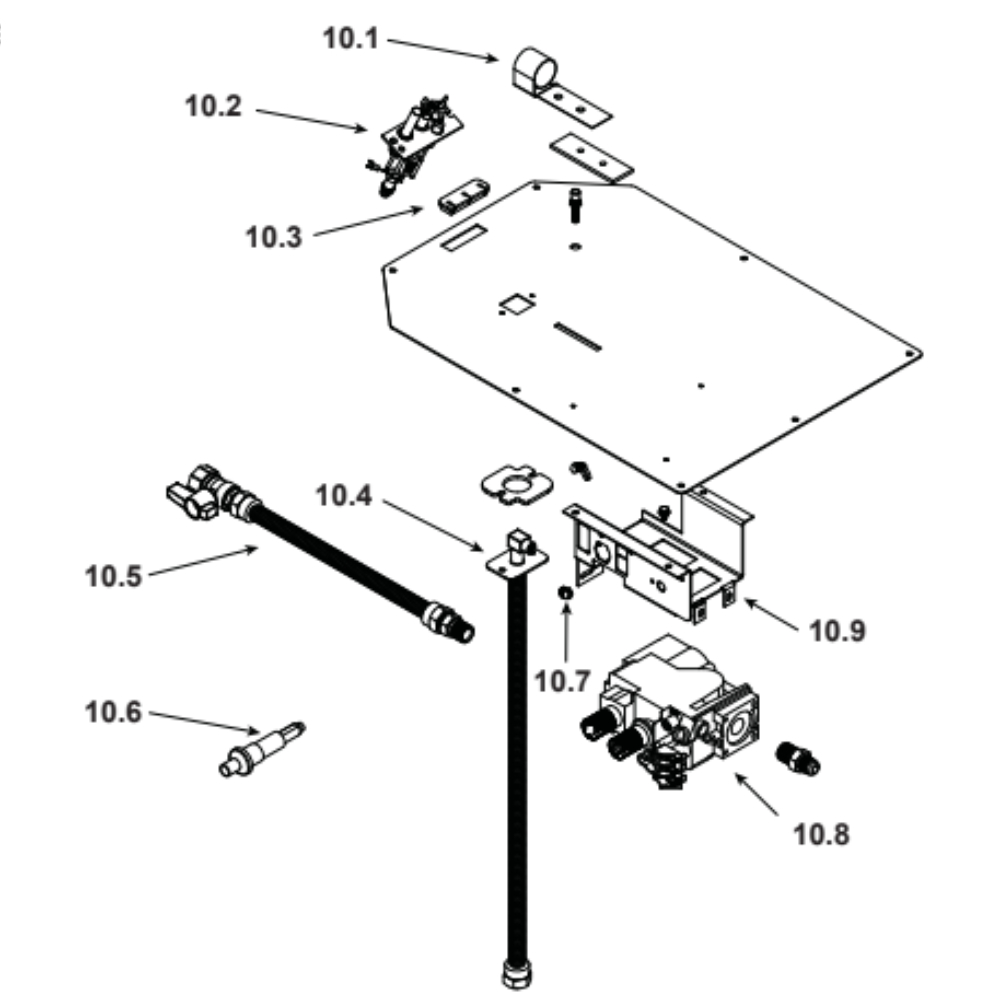 10.1
10.2
10.3
10.4
10.5
10.9
10.7
10.6
10.8