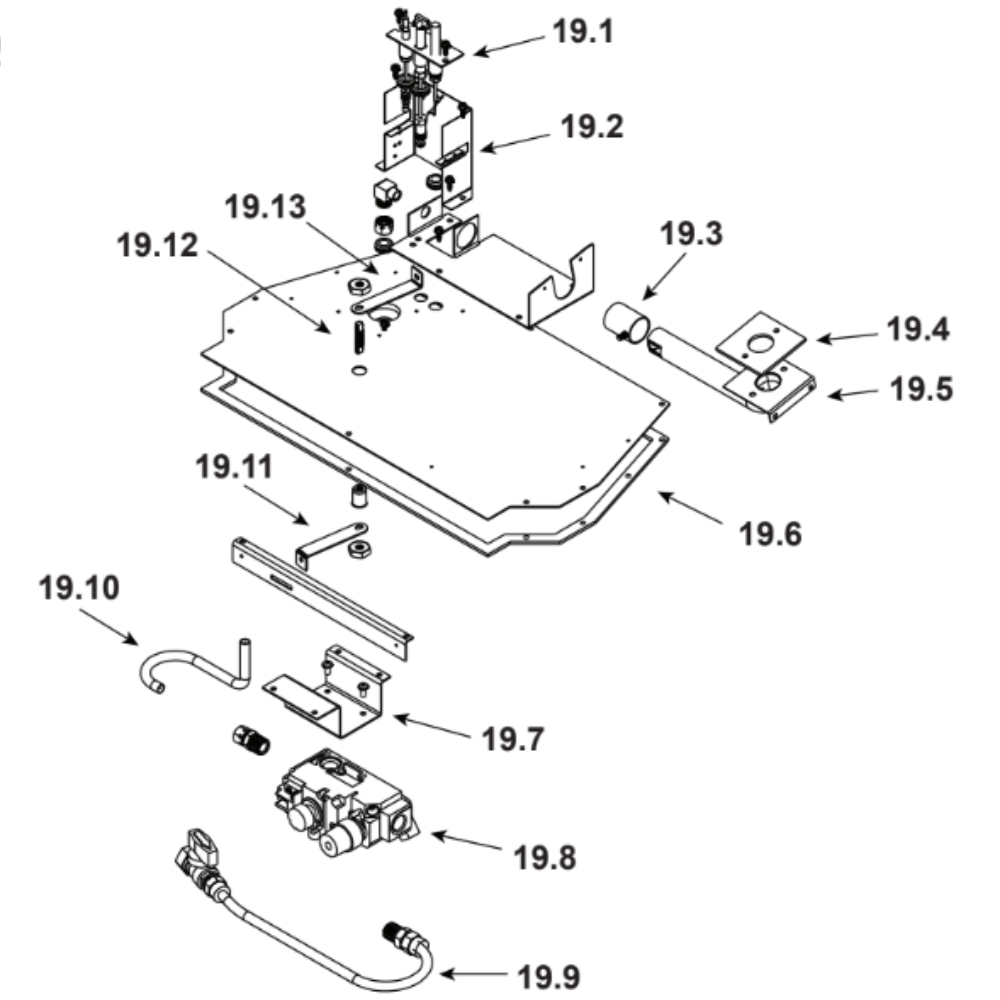 19.1
19.2
19.13
19.12
19.3
19.4
19.5
19.11
19.6
19.10
19.7
19.8
19.9