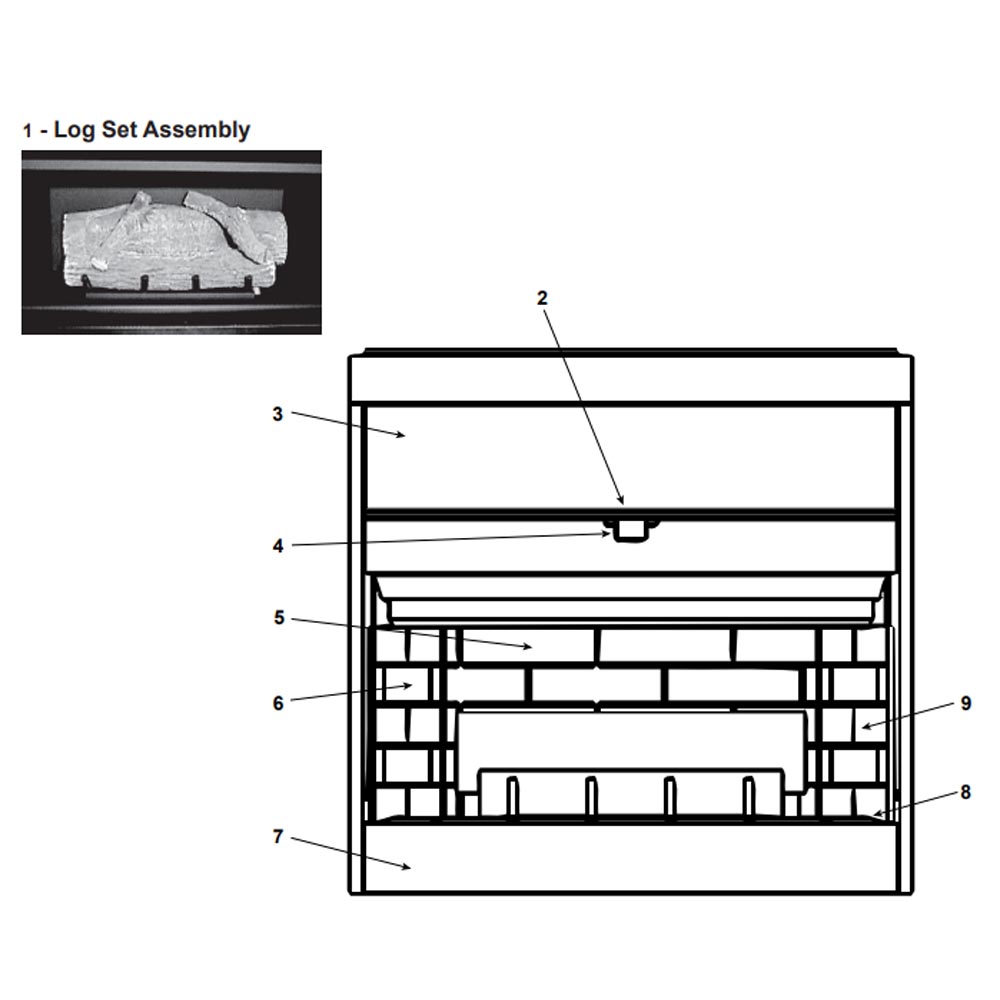 1 - Log Set Assembly

2

3

4

5

6

9

8

7