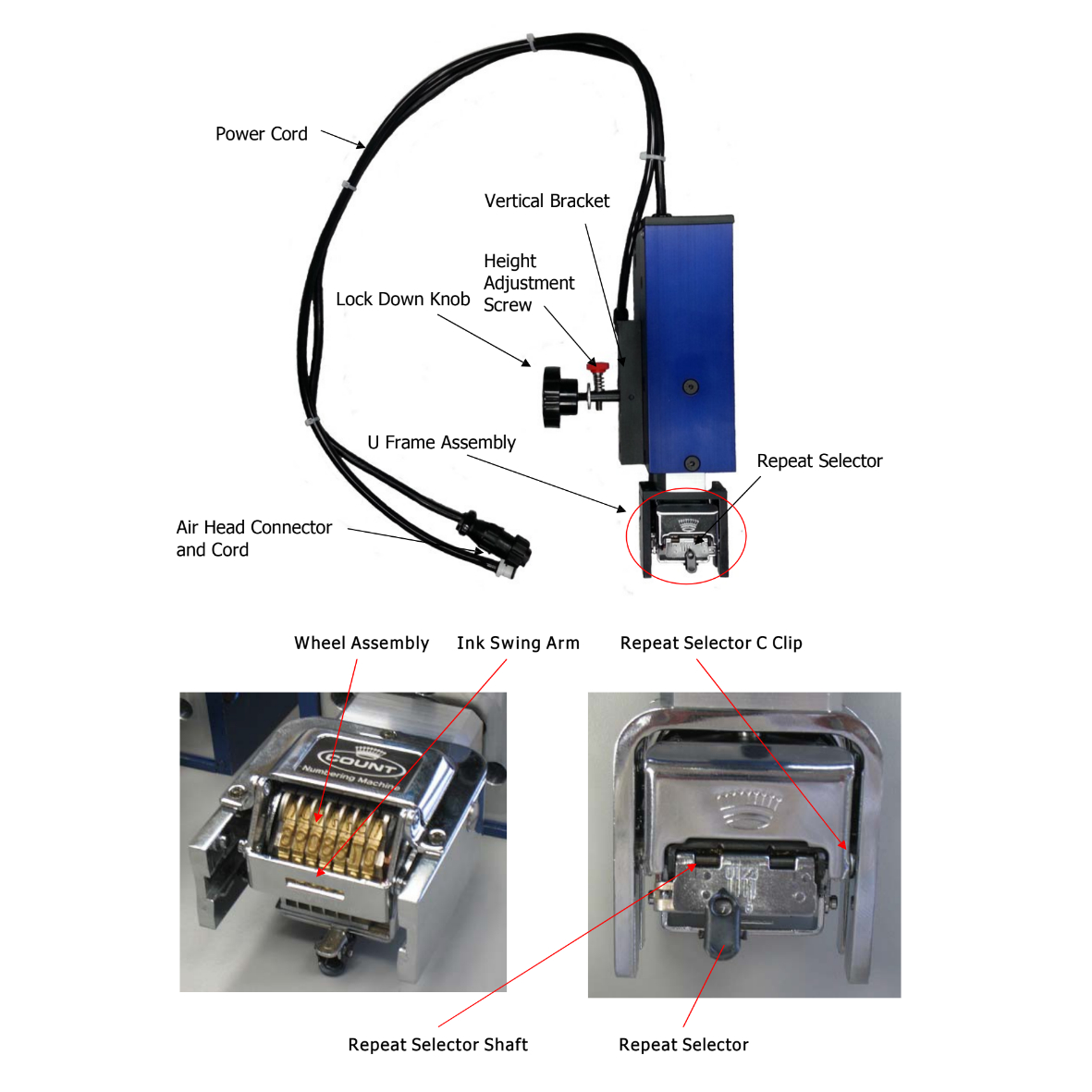 Power Cord

Vertical Bracket

Height Adjustment Screw

Lock Down Knob

U Frame Assembly

Repeat Selector

Air Head Connector and Cord

Wheel Assembly

Ink Swing Arm

Repeat Selector C Clip

COUNT
Numbering Machine

Repeat Selector Shaft

Repeat Selector