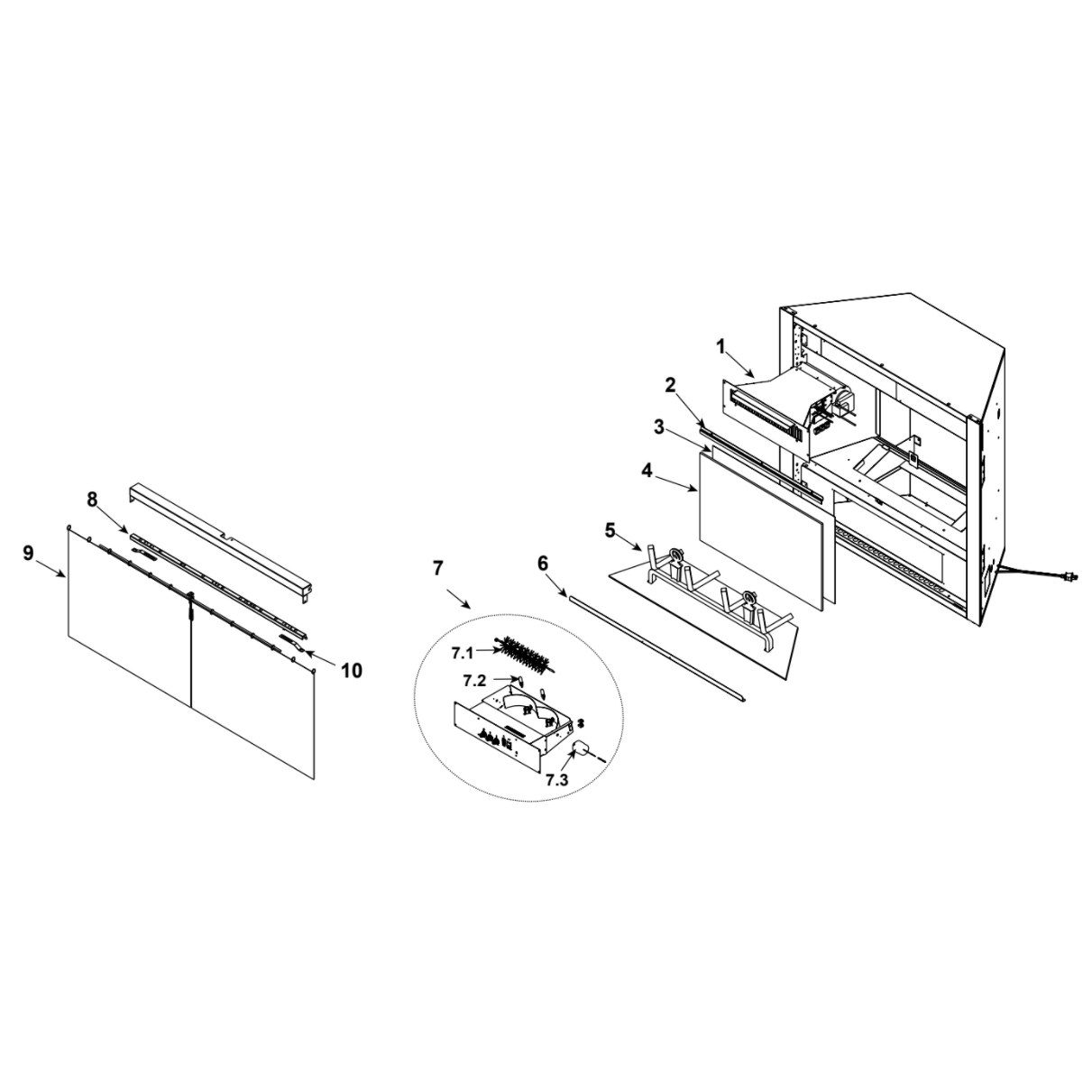 1
2
3
4
5
6
7
7.1
7.2
7.3
8
9
10