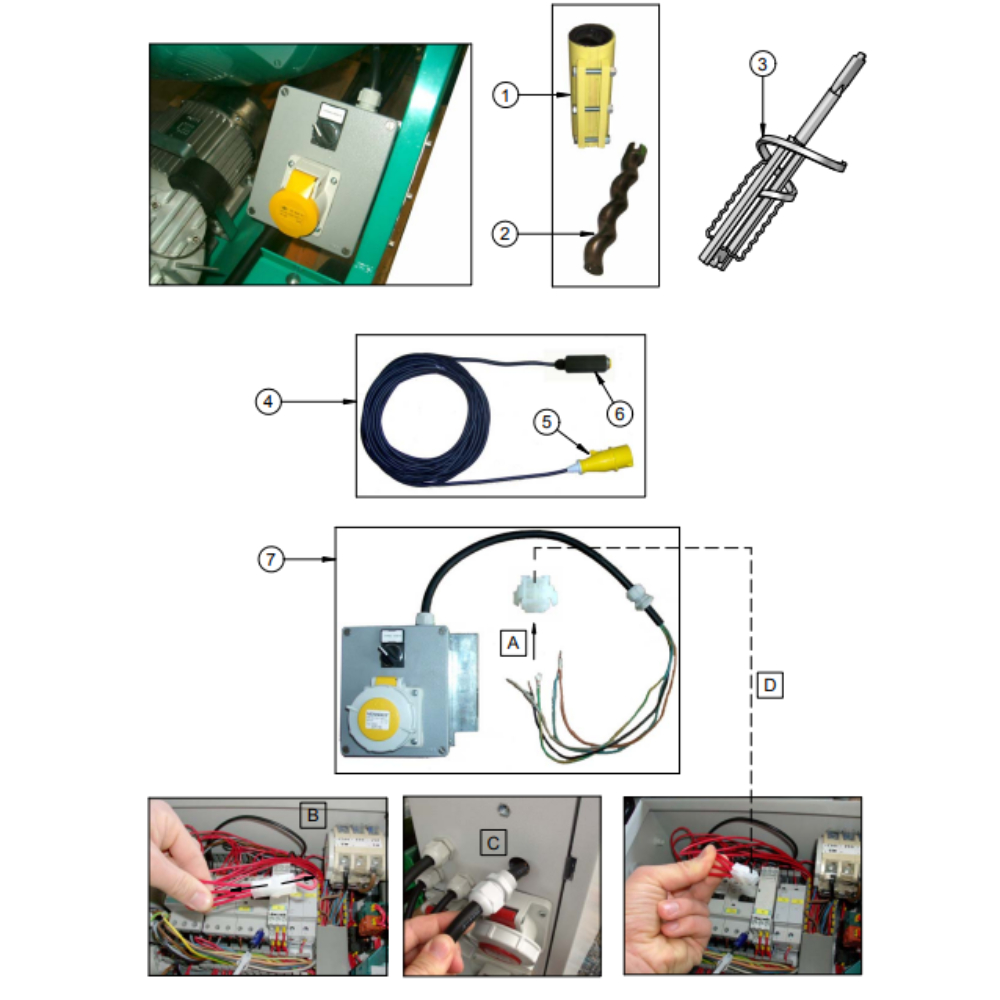 1
2
3
4
5
6
7
A
D
B
C