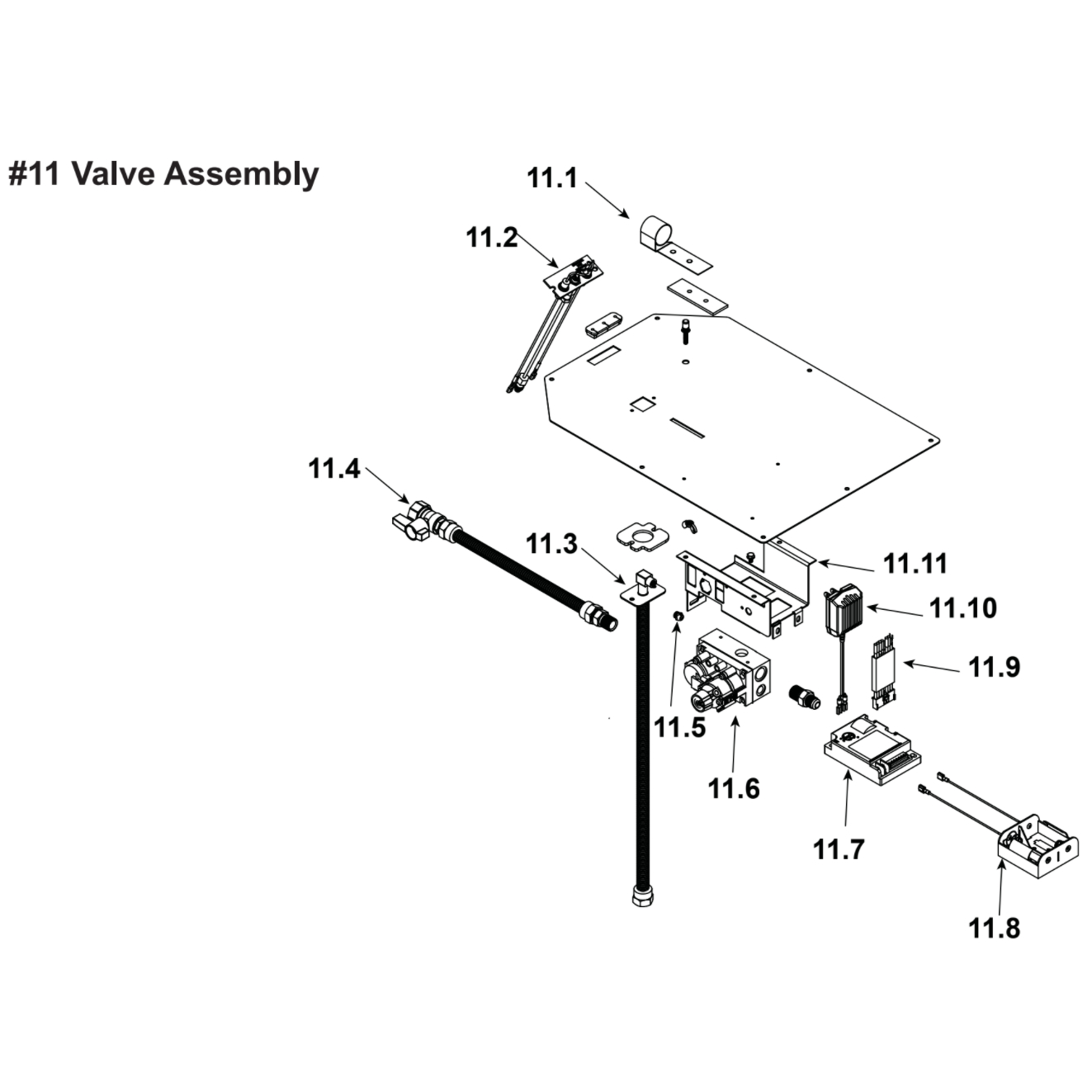 #11 Valve Assembly

11.1

11.2

11.4

11.3

11.11

11.10

11.9

11.5

11.6

11.7

11.8