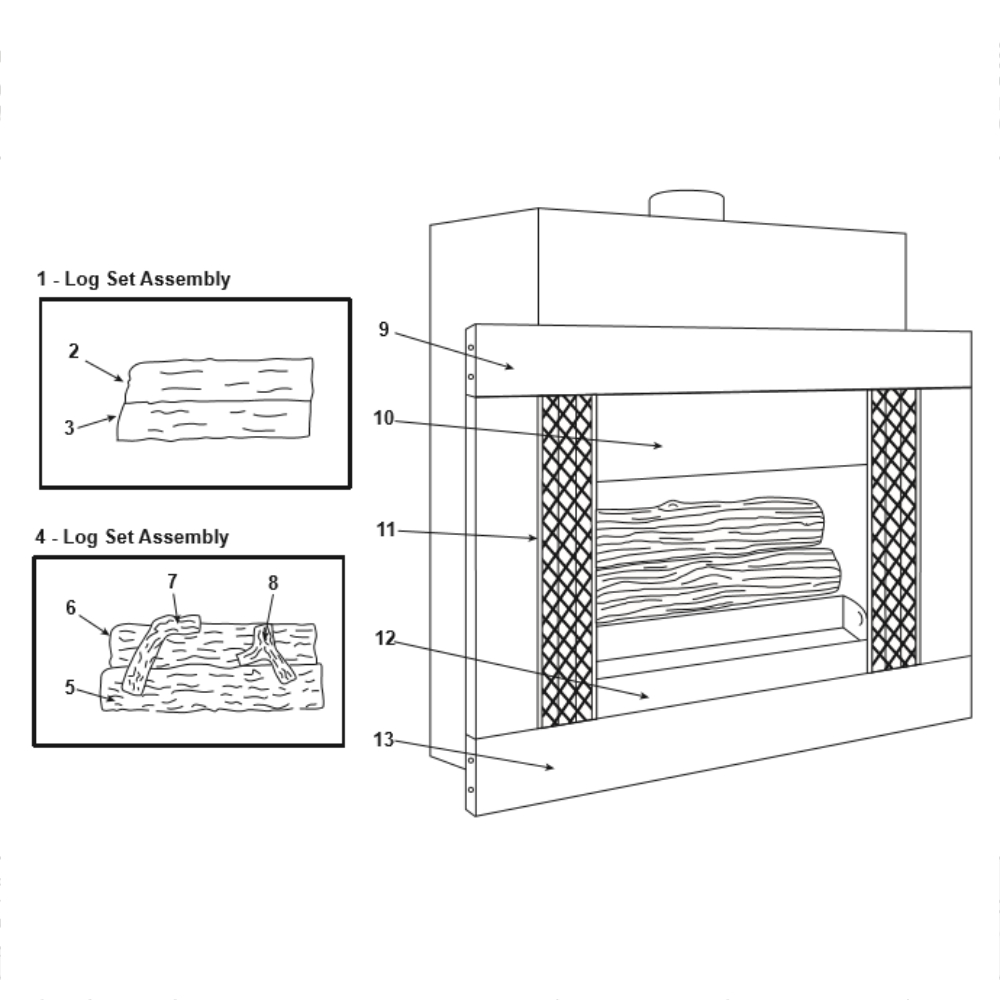 1 - Log Set Assembly

2

3

4 - Log Set Assembly

7

8

6

5

9

10

11

12

13