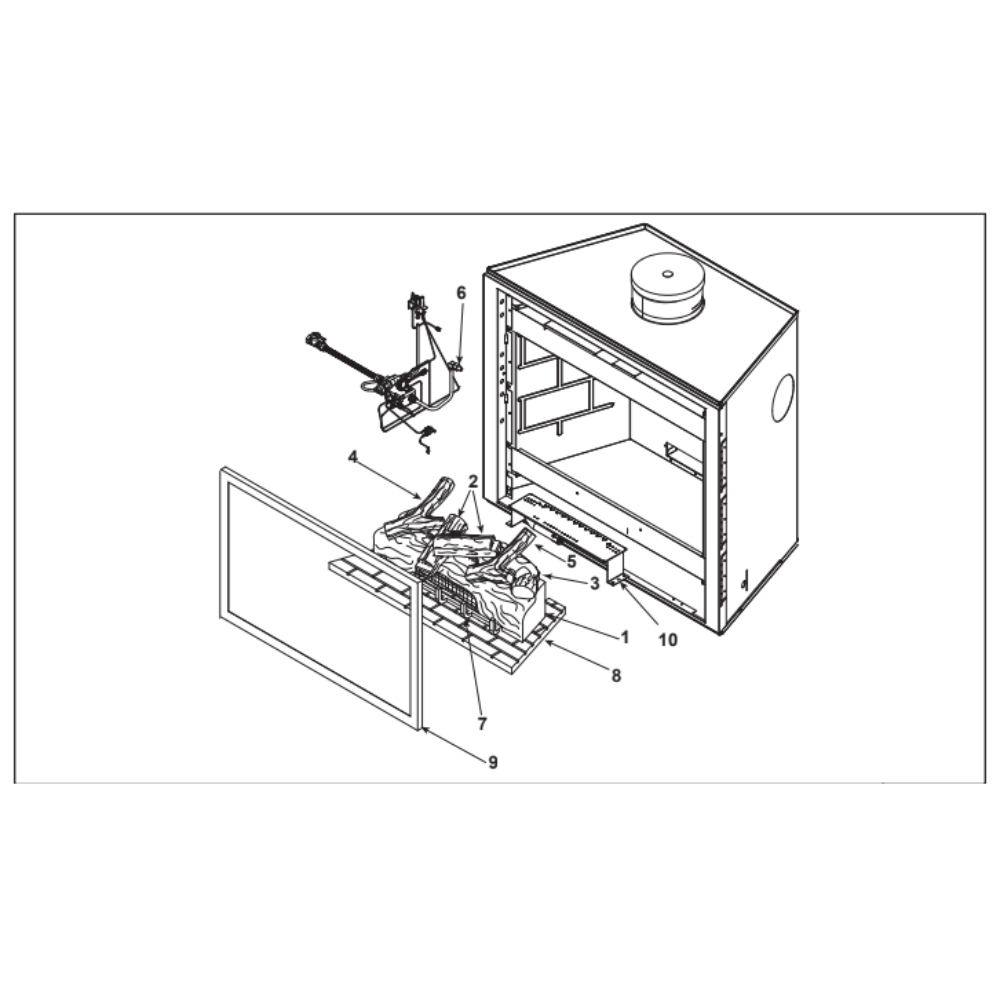 6
4
2
5
3
1
10
8
7
9