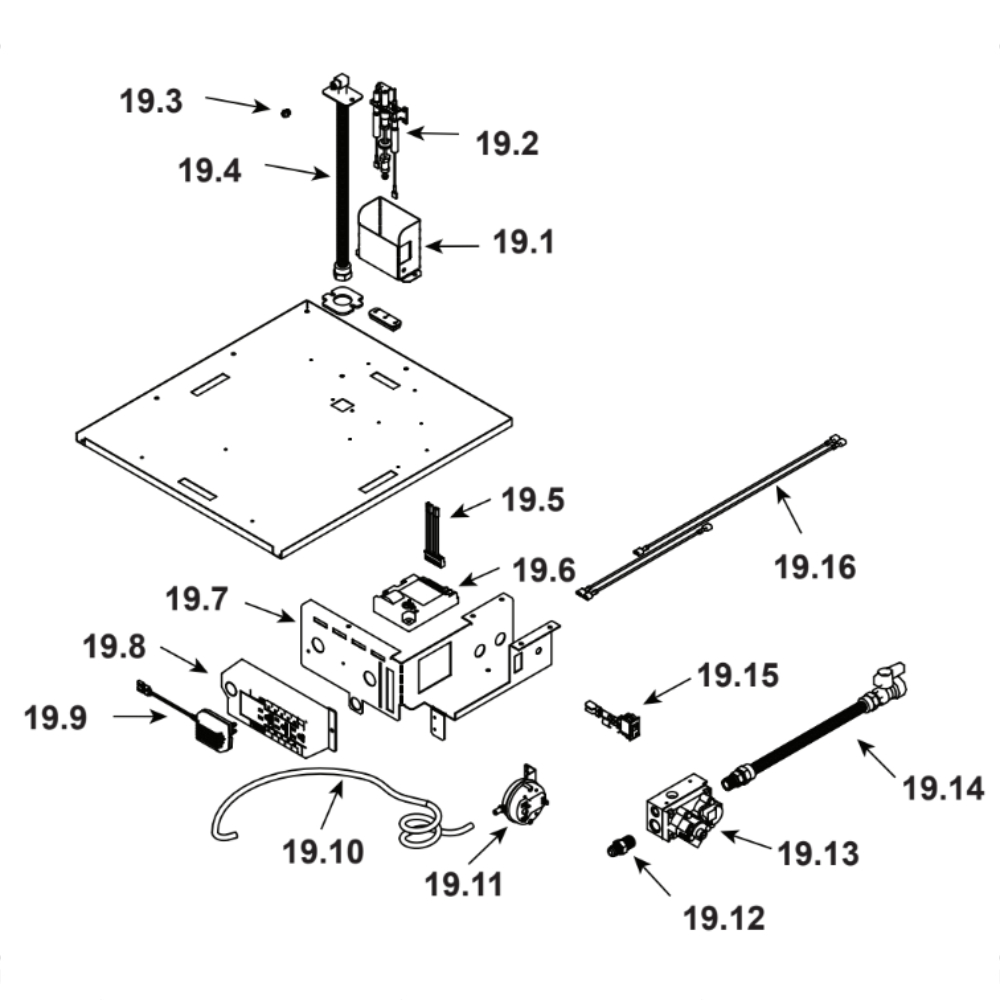 19.3
19.2
19.4
19.1
19.5
19.6
19.16
19.7
19.8
19.15
19.9
19.14
19.10
19.11
19.13
19.12