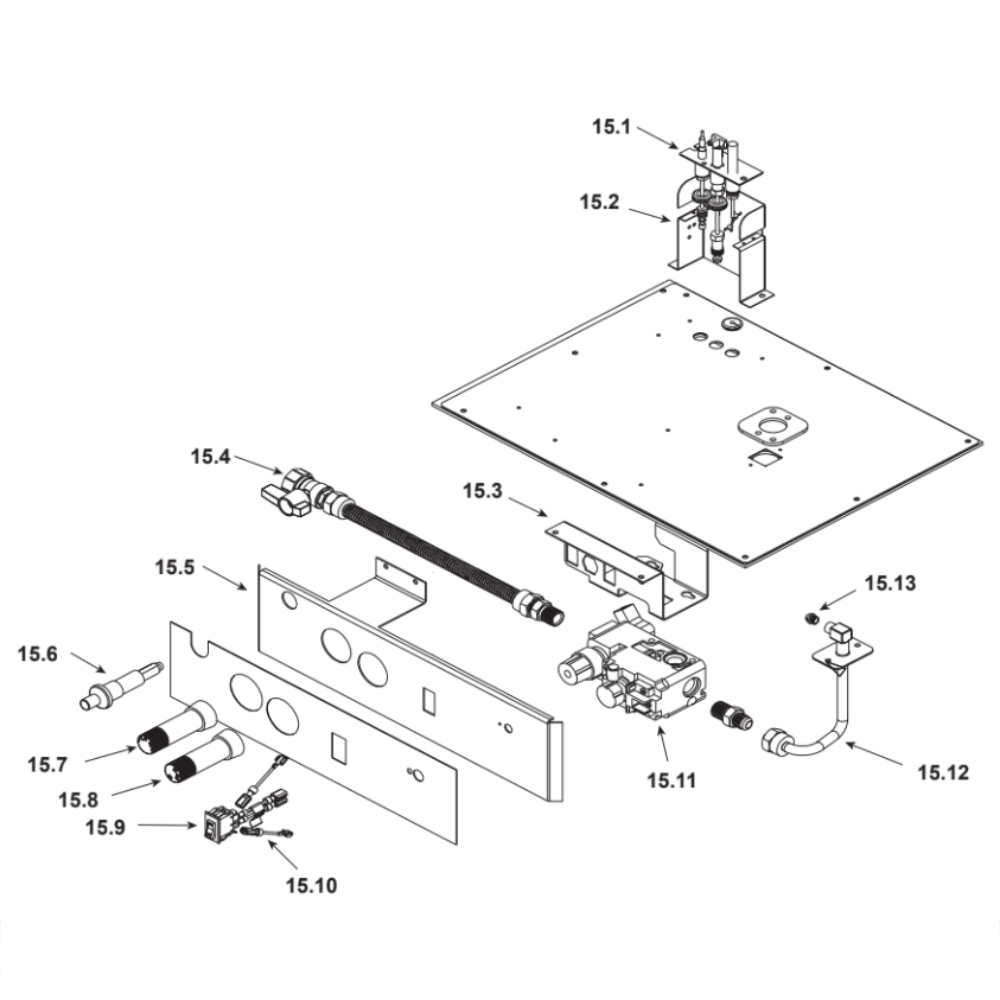 15.1
15.2
15.4
15.3
15.5
15.13
15.6
15.7
15.8
15.9
15.10
15.11
15.12