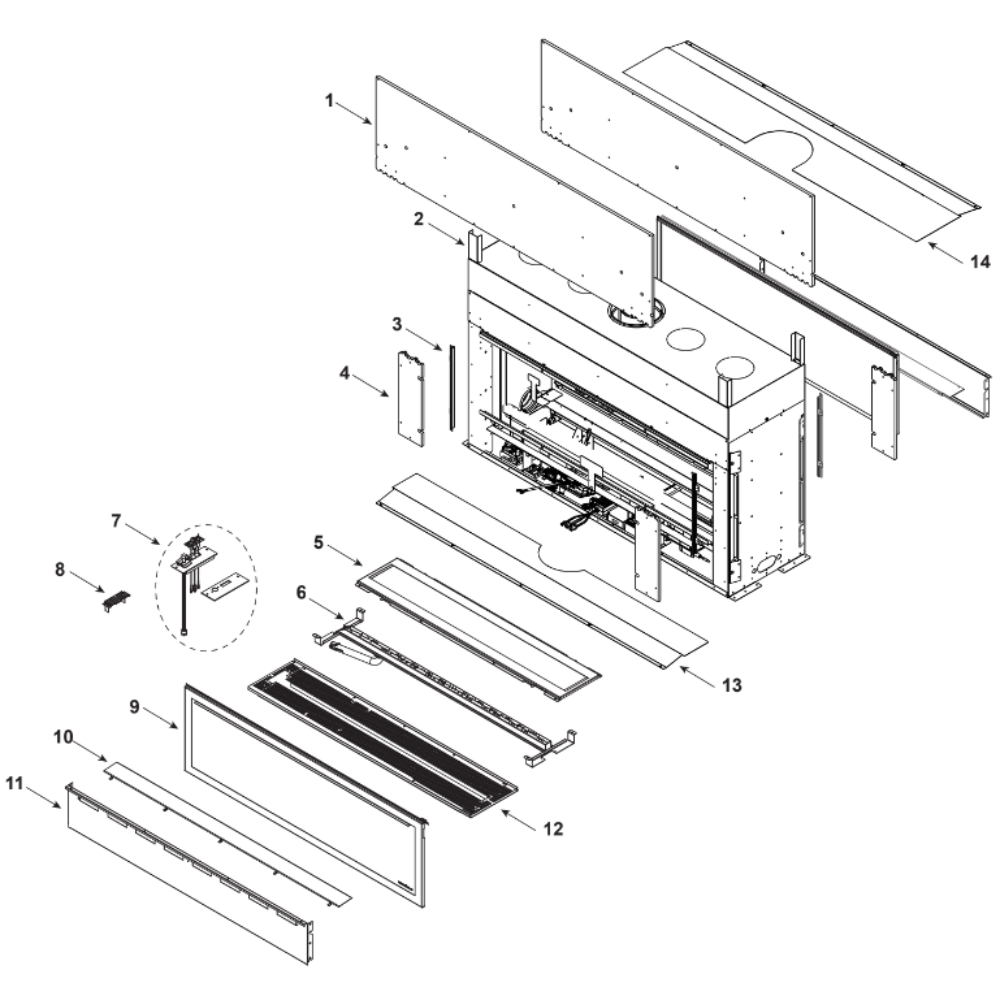 1
2
14
3
4
7
8
5
6
13
9
10
11
12