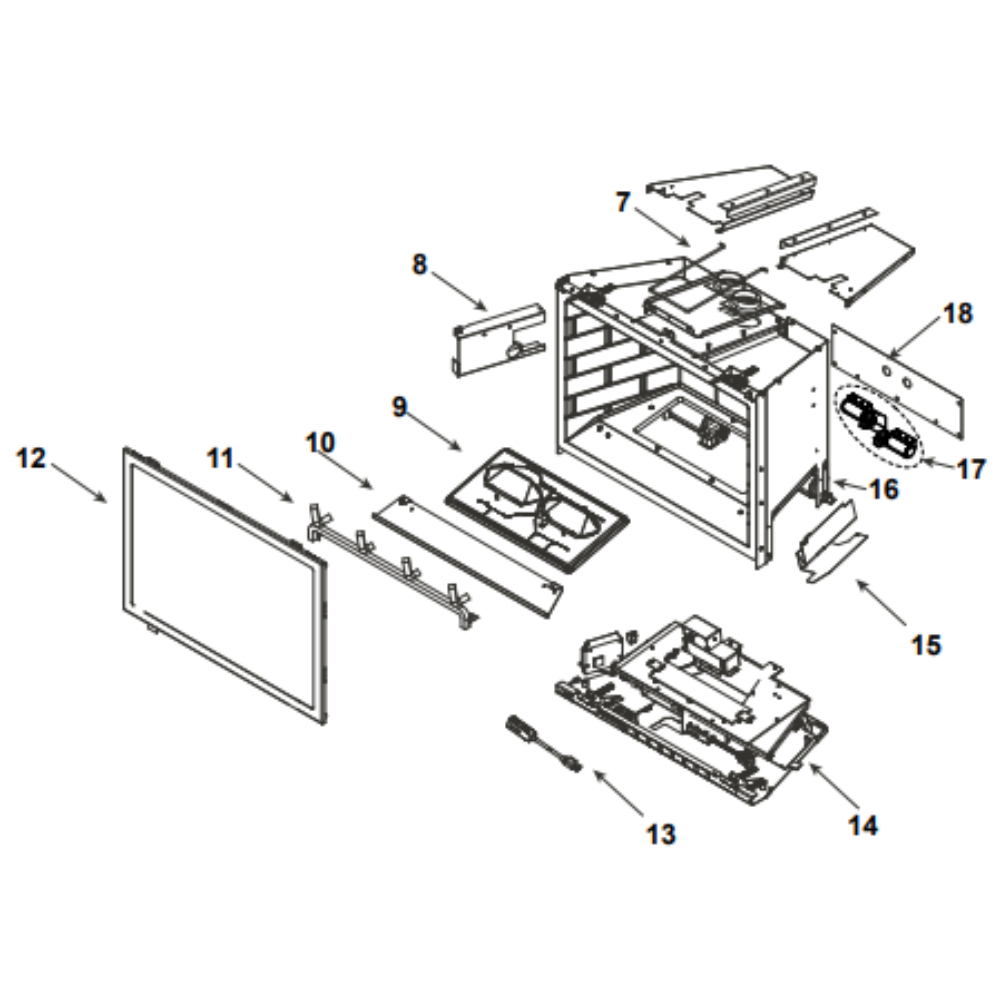 7
8
18
9
12
11
10
17
16
15
13
14