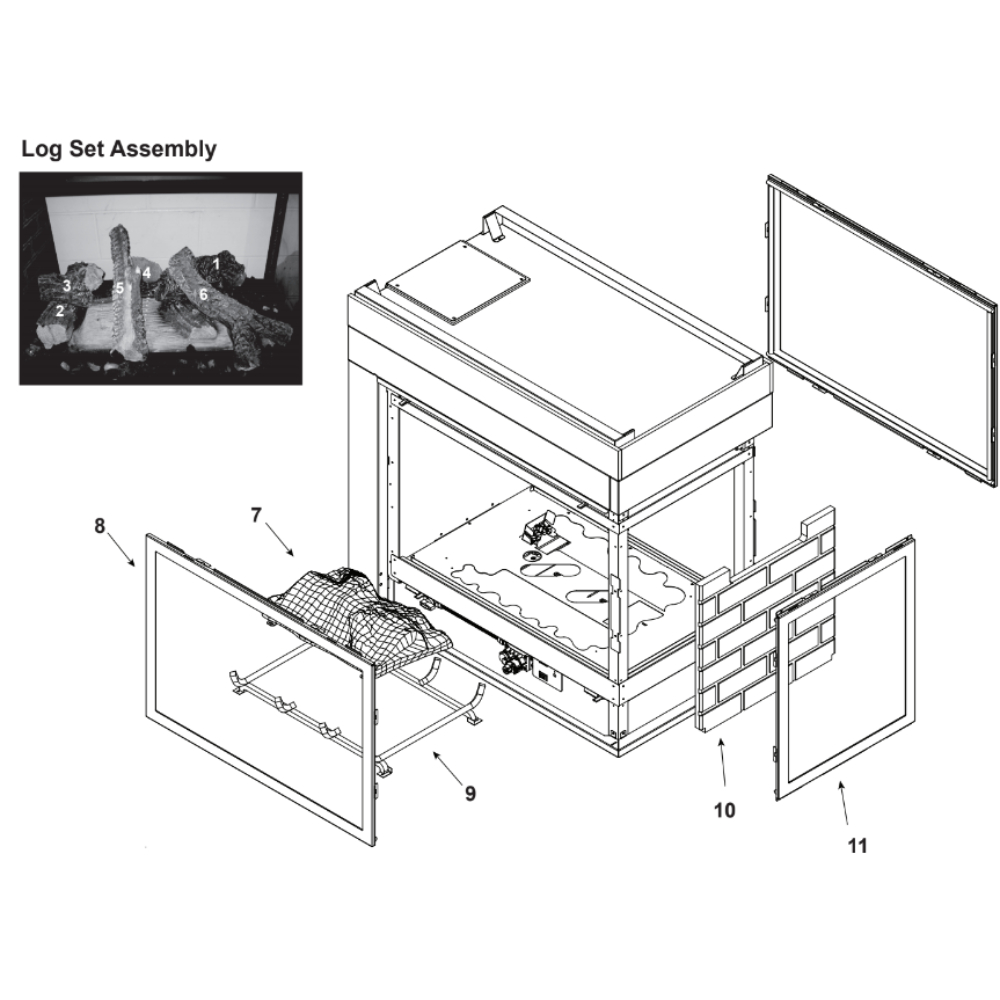 Log Set Assembly

1
2
3
4
5
6

7
8
9
10
11