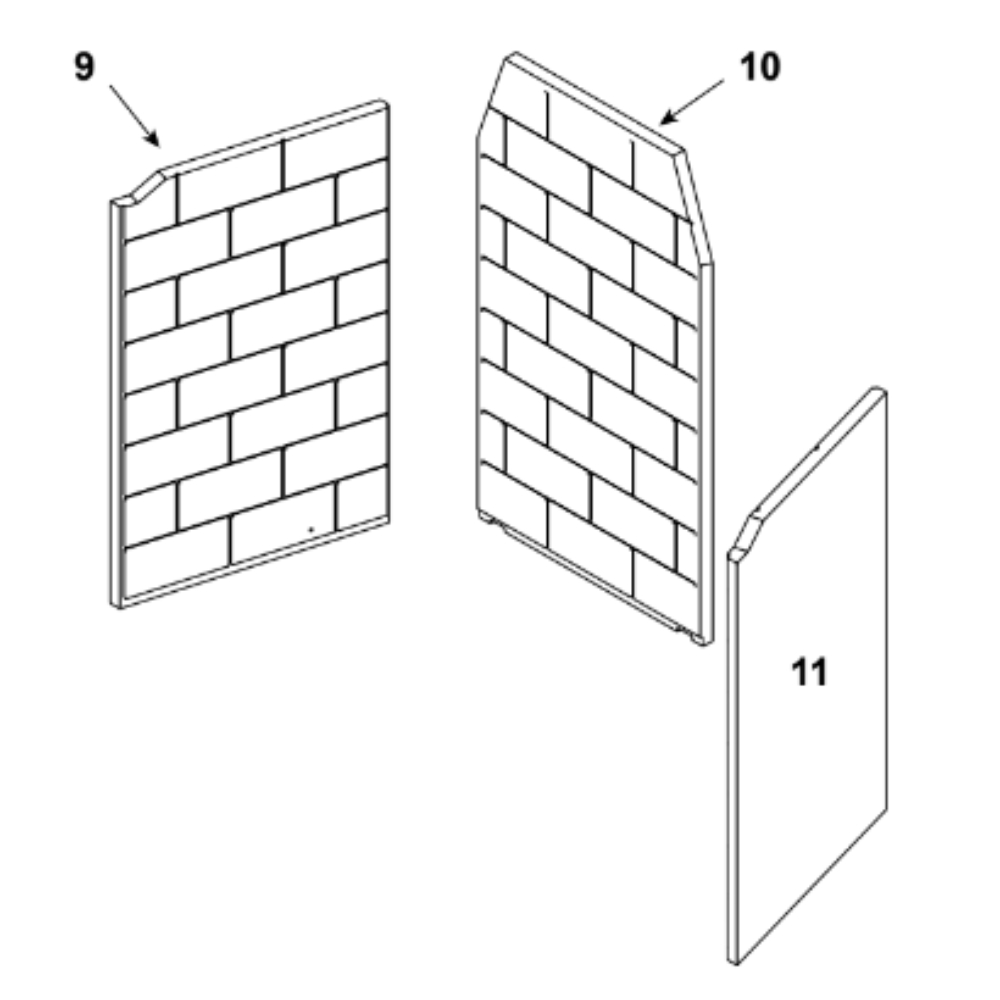 9

10

11