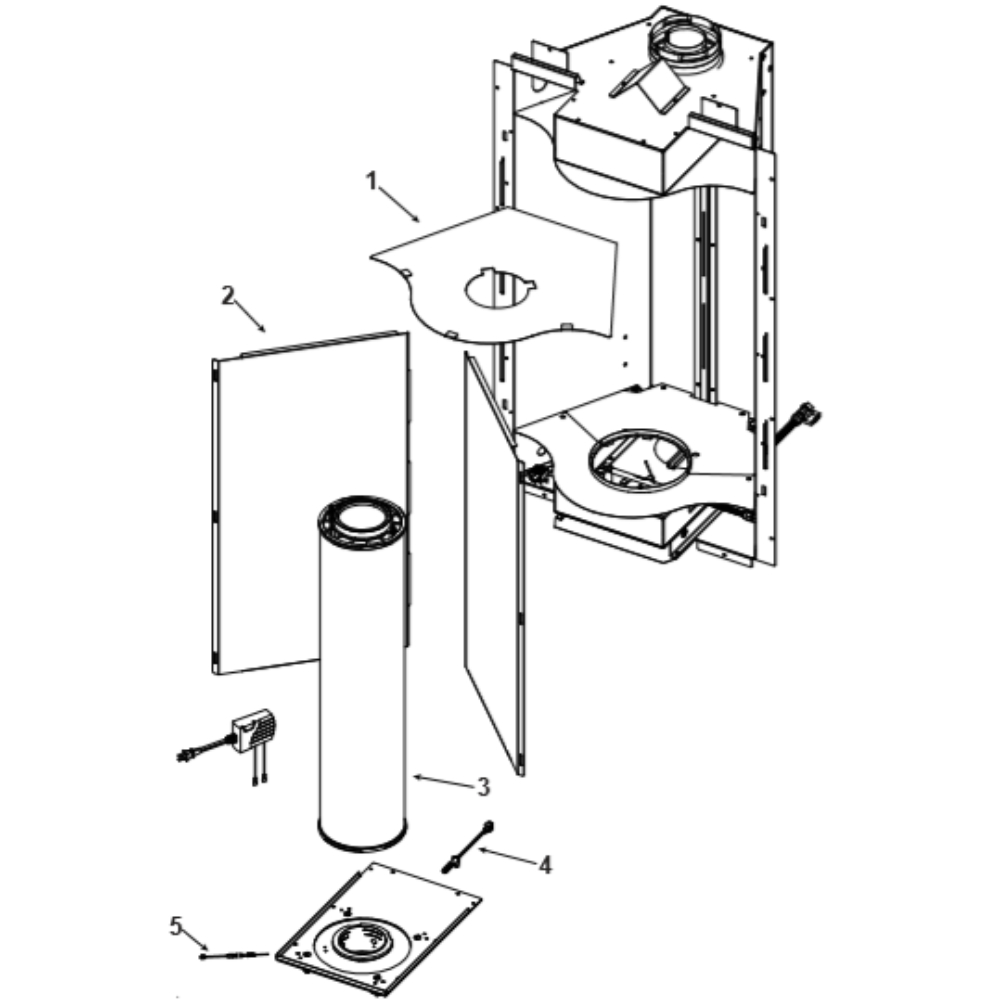 1

2

3

4

5