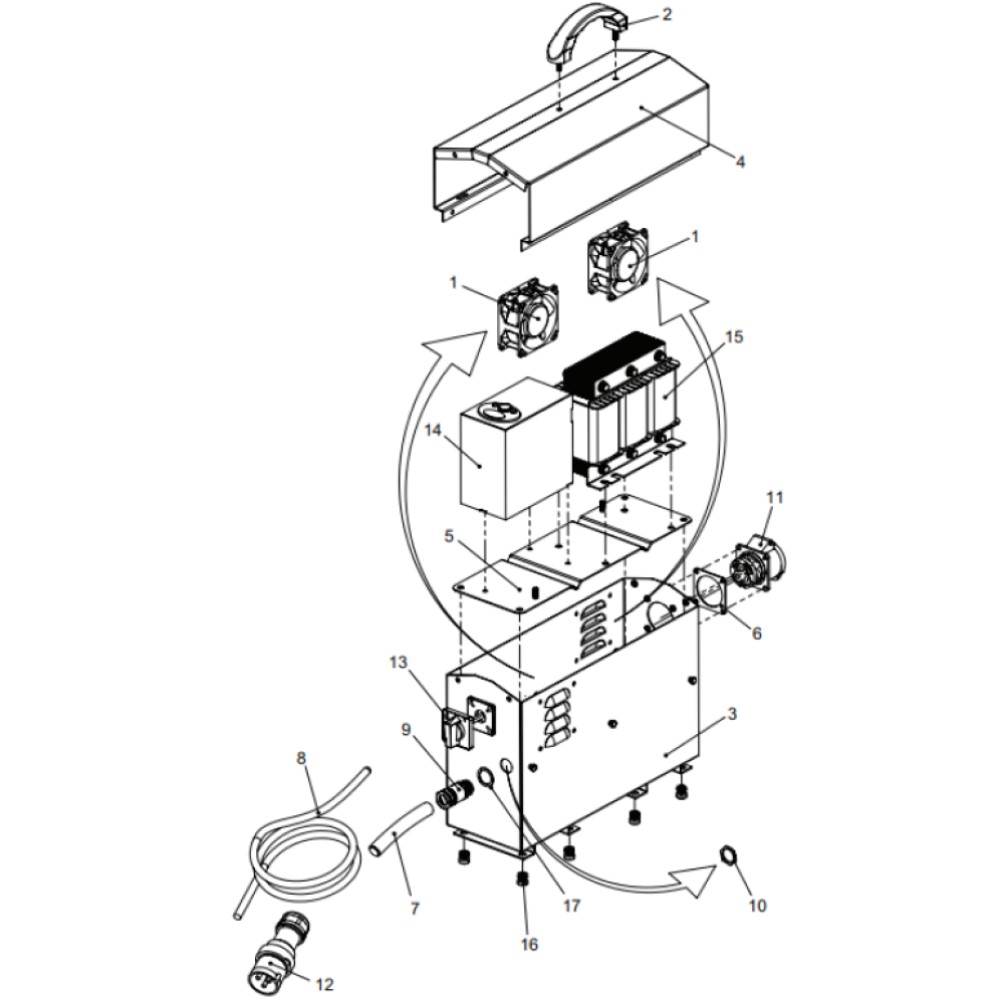 2
4
1
1
15
14
11
5
6
13
3
9
8
7
17
10
16
12