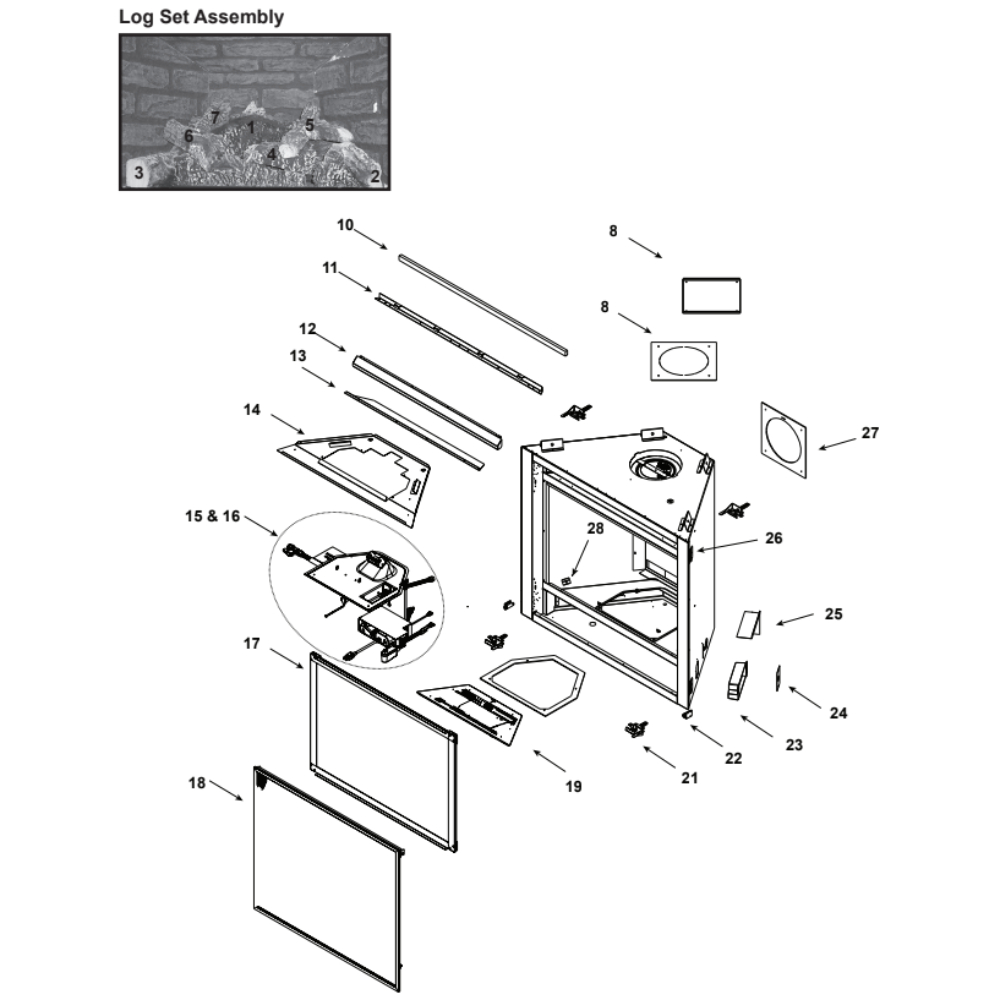 Log Set Assembly

7
1
5
6
4
3
2

10
8
11
8
12
13
14
27
15 & 16
28
26
25
17
24
23
22
21
19
18