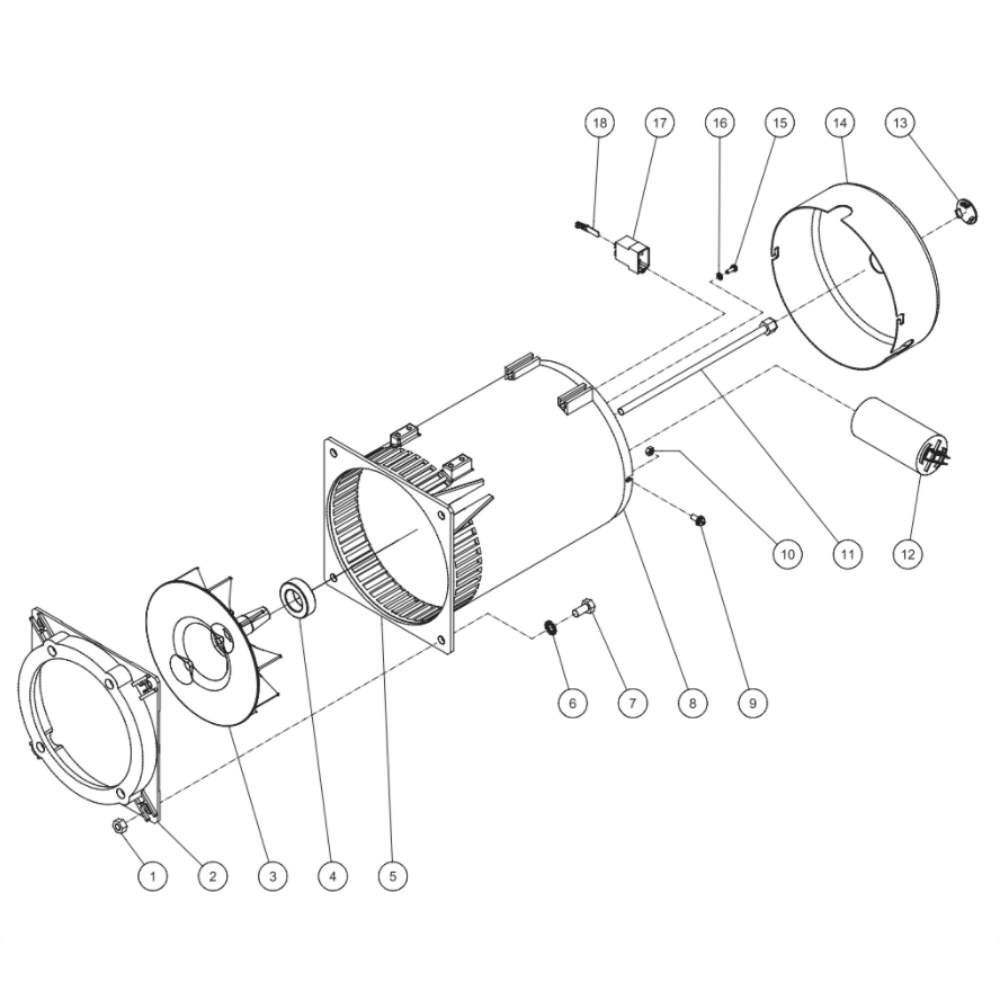 18
17
16
15
14
13
10
11
12
6
7
8
9
1
2
3
4
5