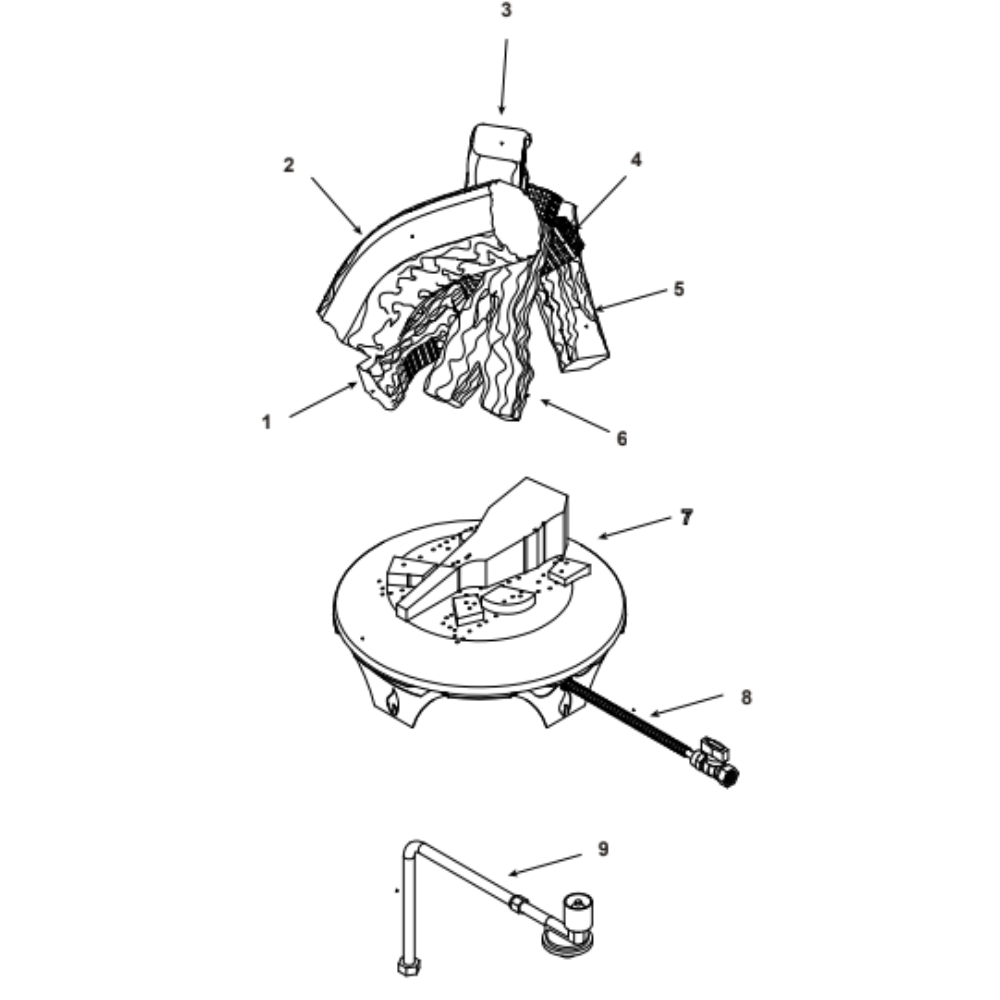 3
2
4
5
1
6
7
8
9