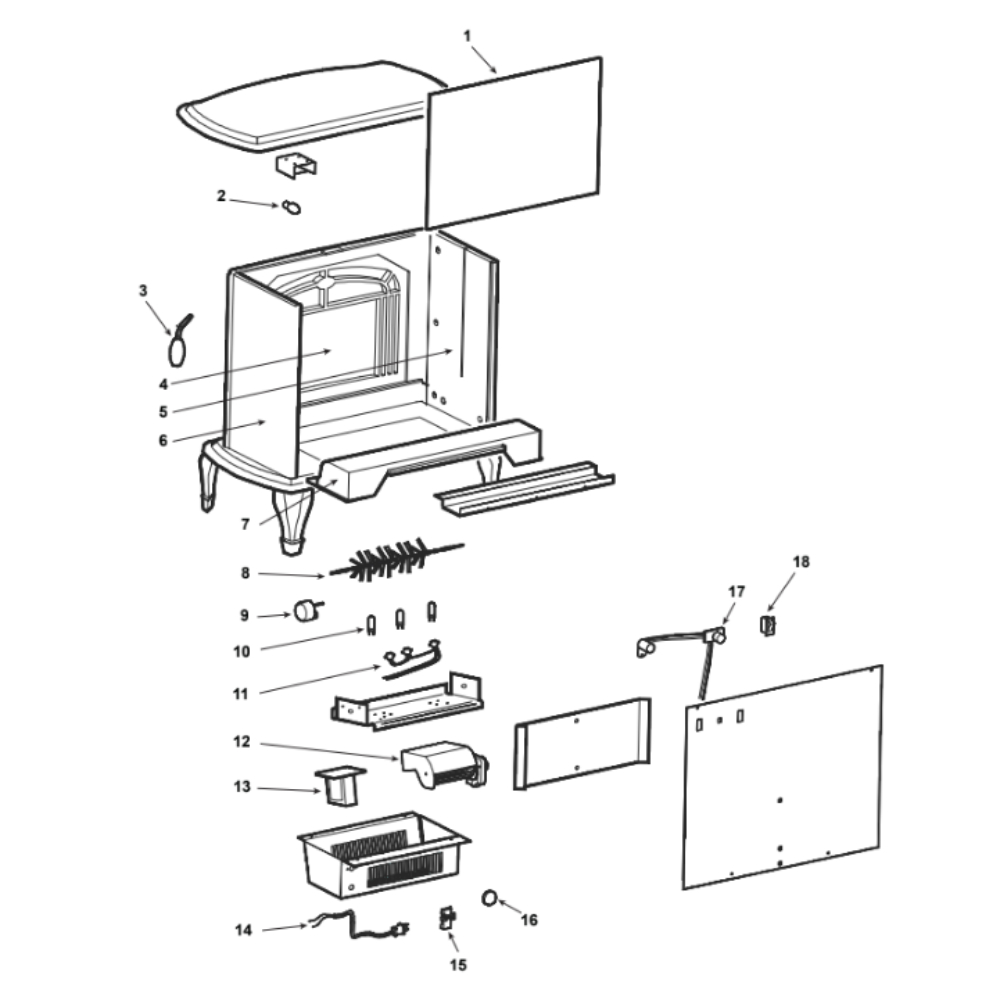 1
2
3
4
5
6
7
8
9
10
11
12
13
14
15
16
17
18