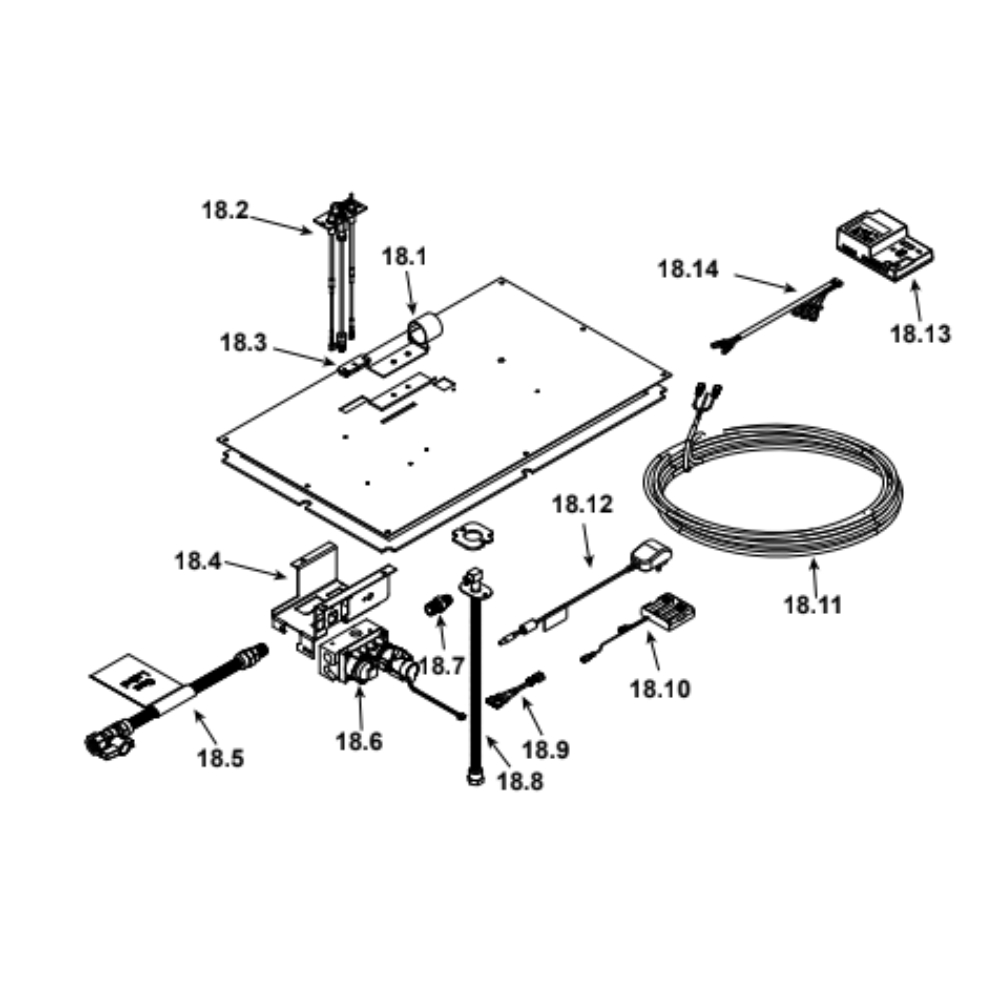 18.2
18.1
18.14
18.13
18.3
18.12
18.4
18.11
18.7
18.10
18.5
18.6
18.9
18.8