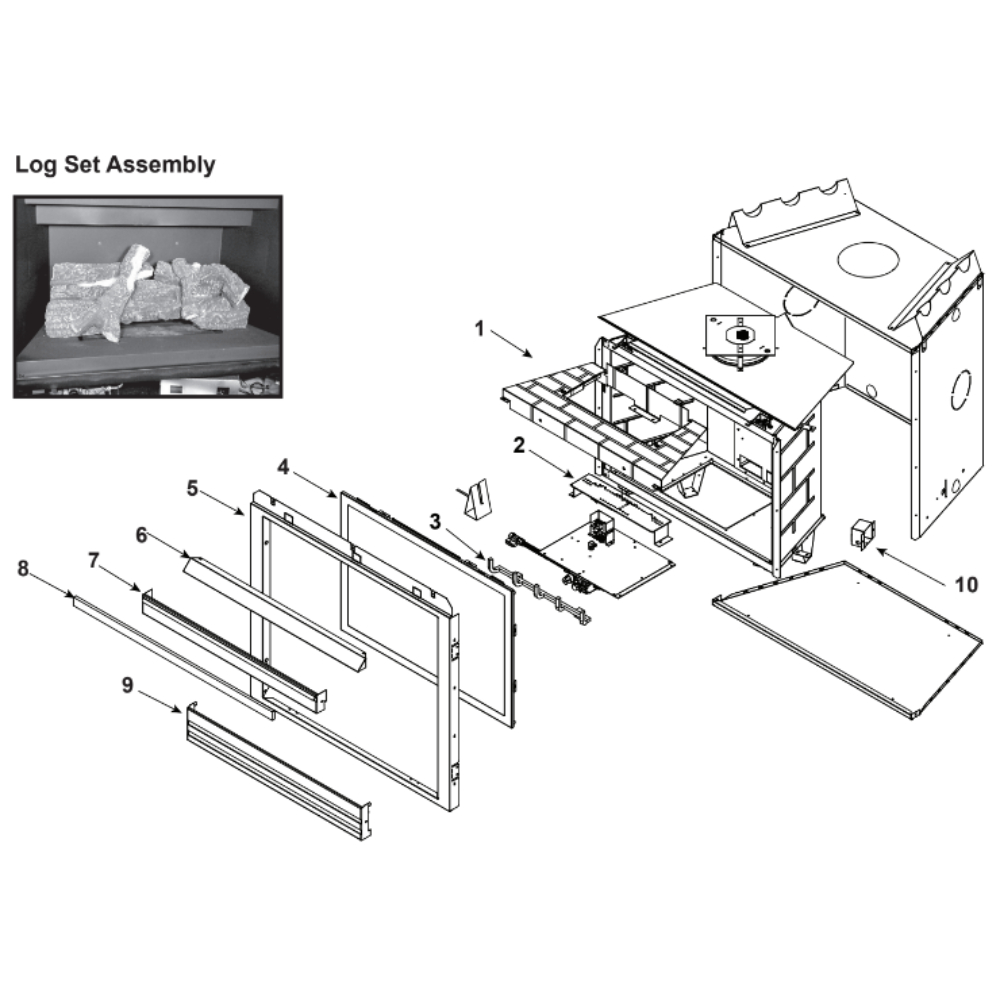 Log Set Assembly

1

2

3

4

5

6

7

8

9

10