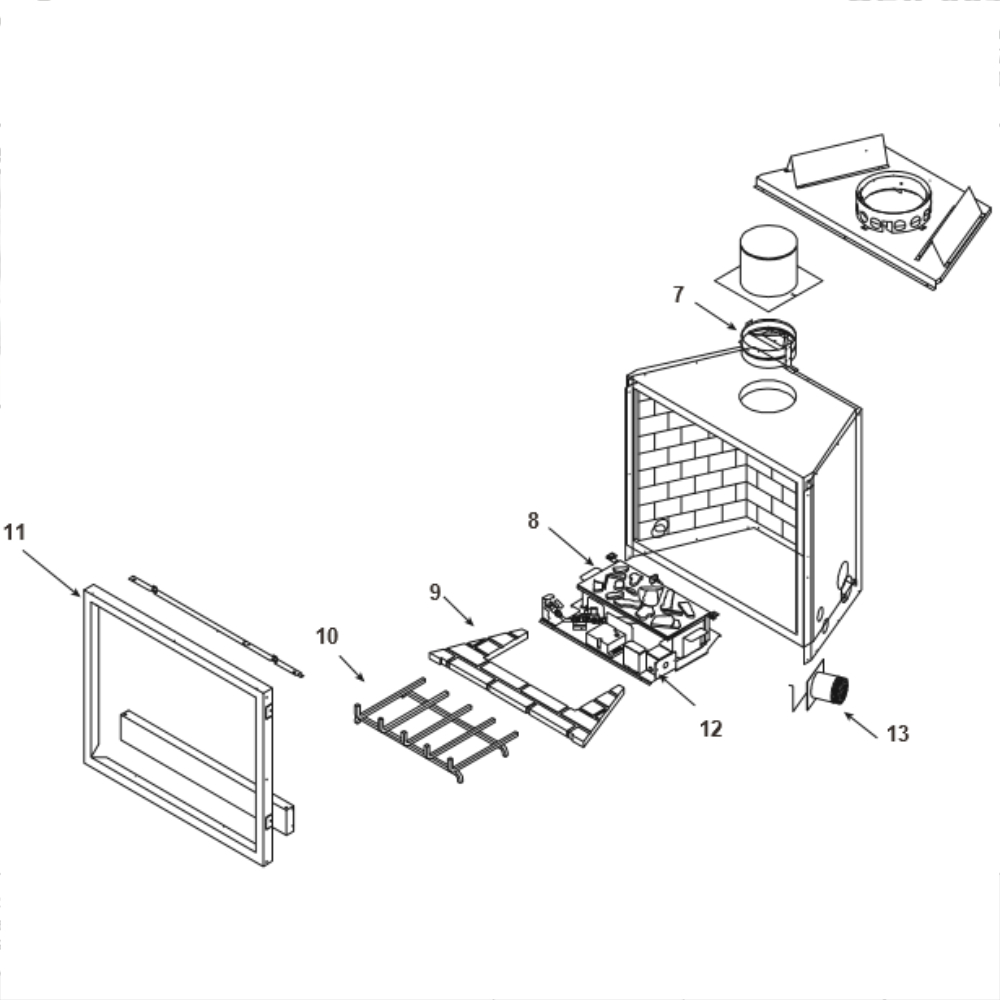 7

8

11

9

10

12

13