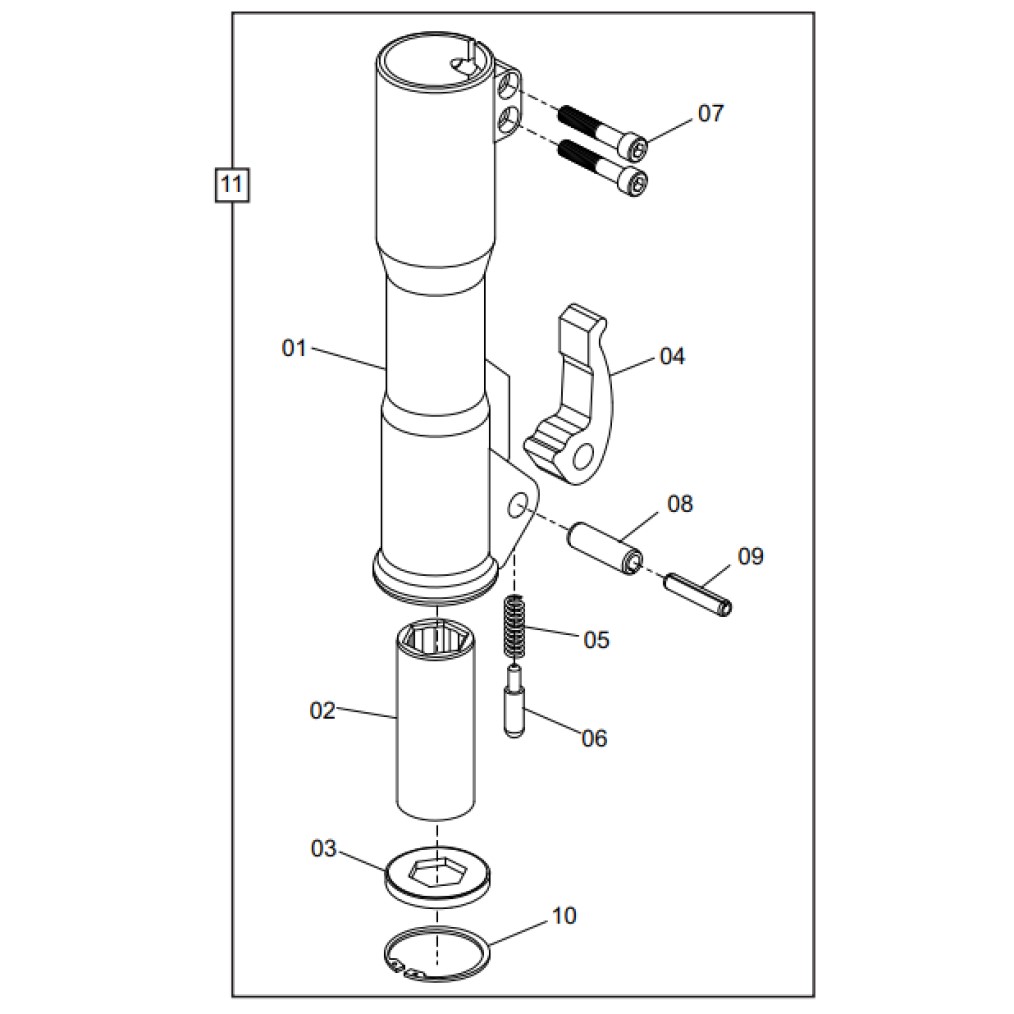 11
07
01
04
08
09
05
02
06
03
10