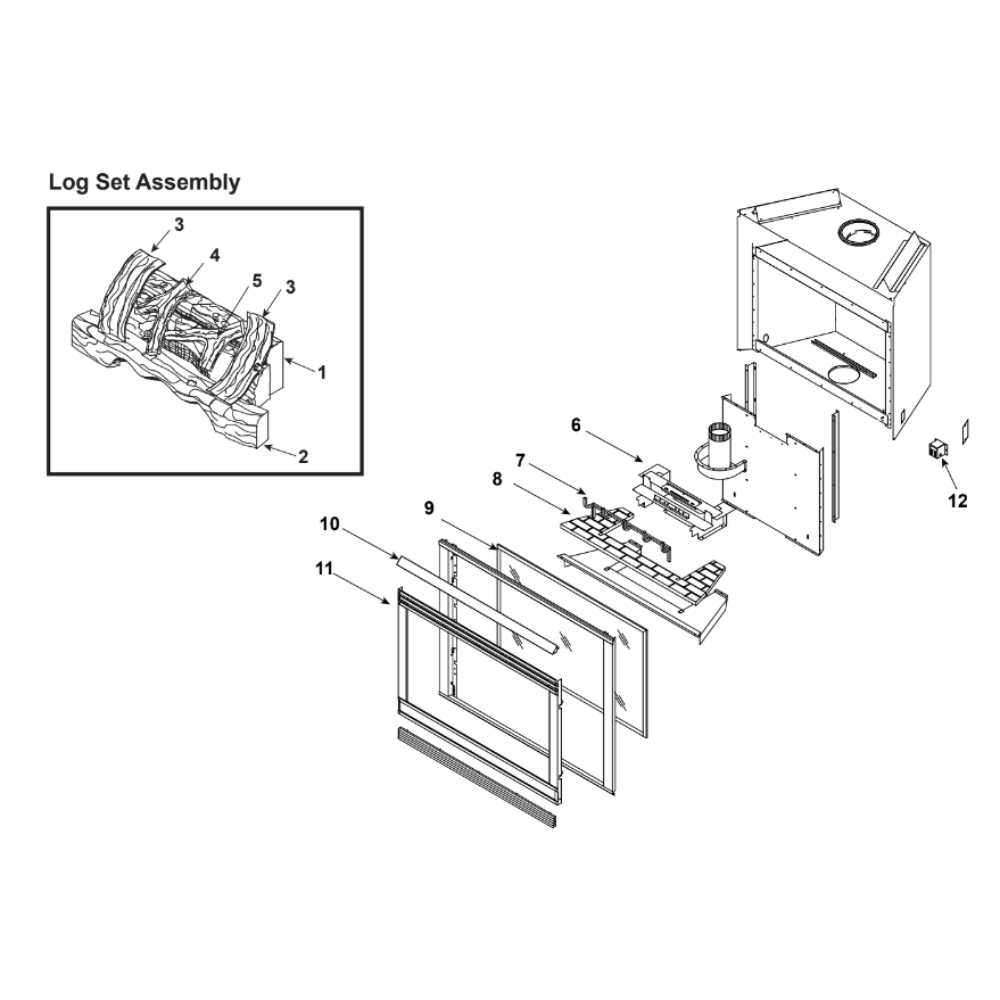 Log Set Assembly

3
4
5
3
1
2

6
7
8
9
10
11
12