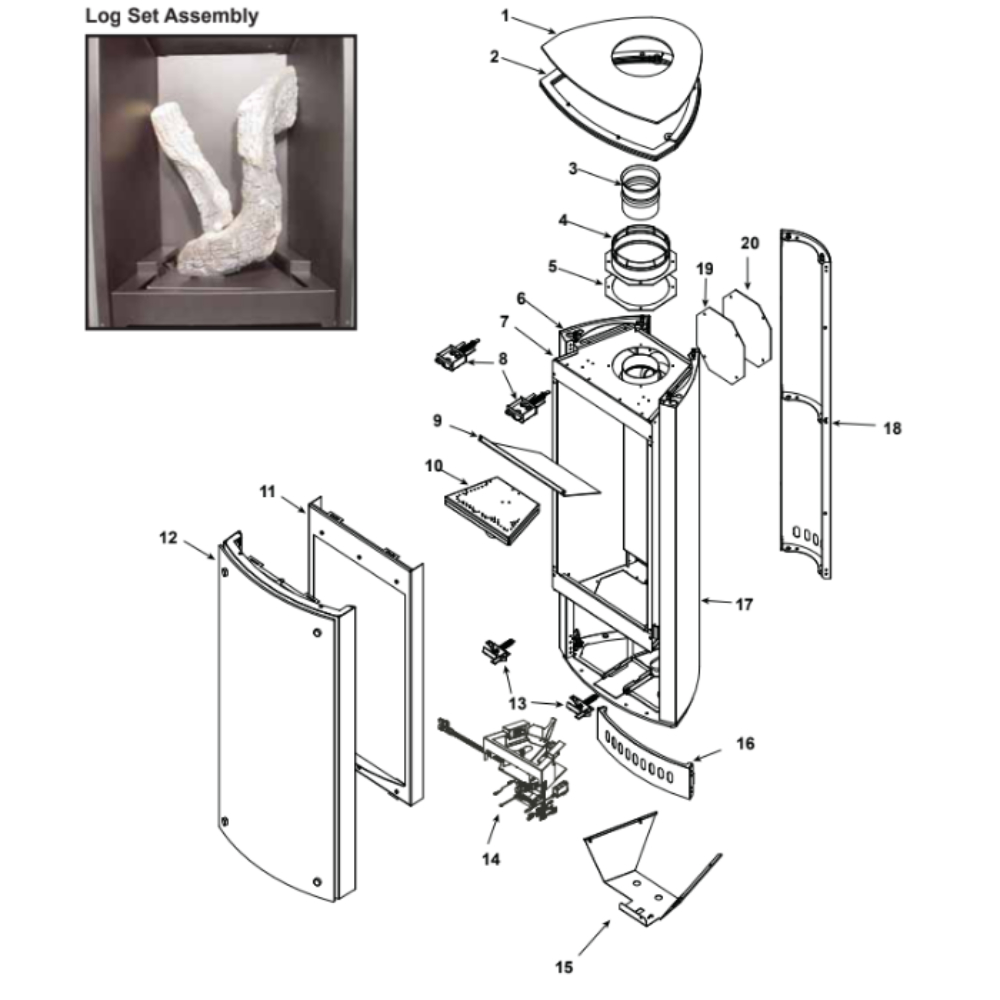 Log Set Assembly

1
2
3
4
5
20
19
6
7
8
18
9
10
11
12
17
13
16
14
15