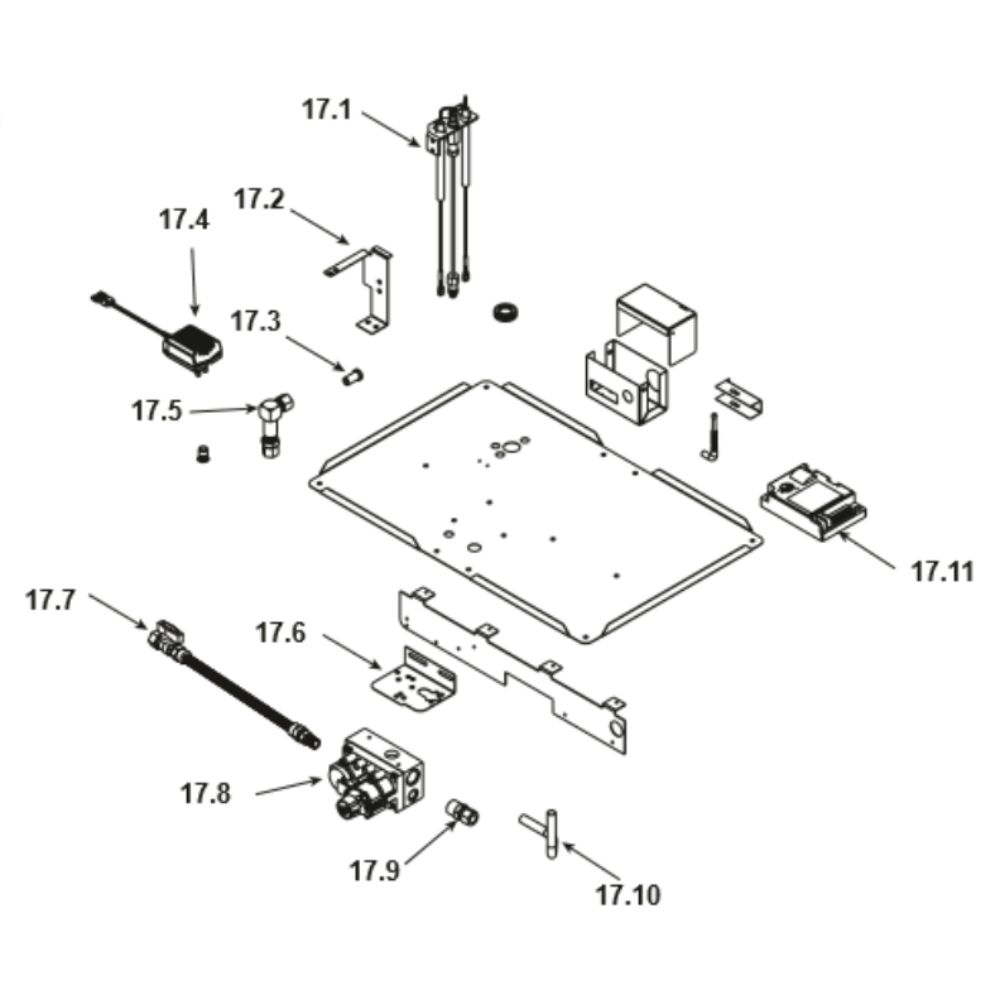 17.1
17.2
17.4
17.3
17.5
17.11
17.7
17.6
17.8
17.9
17.10