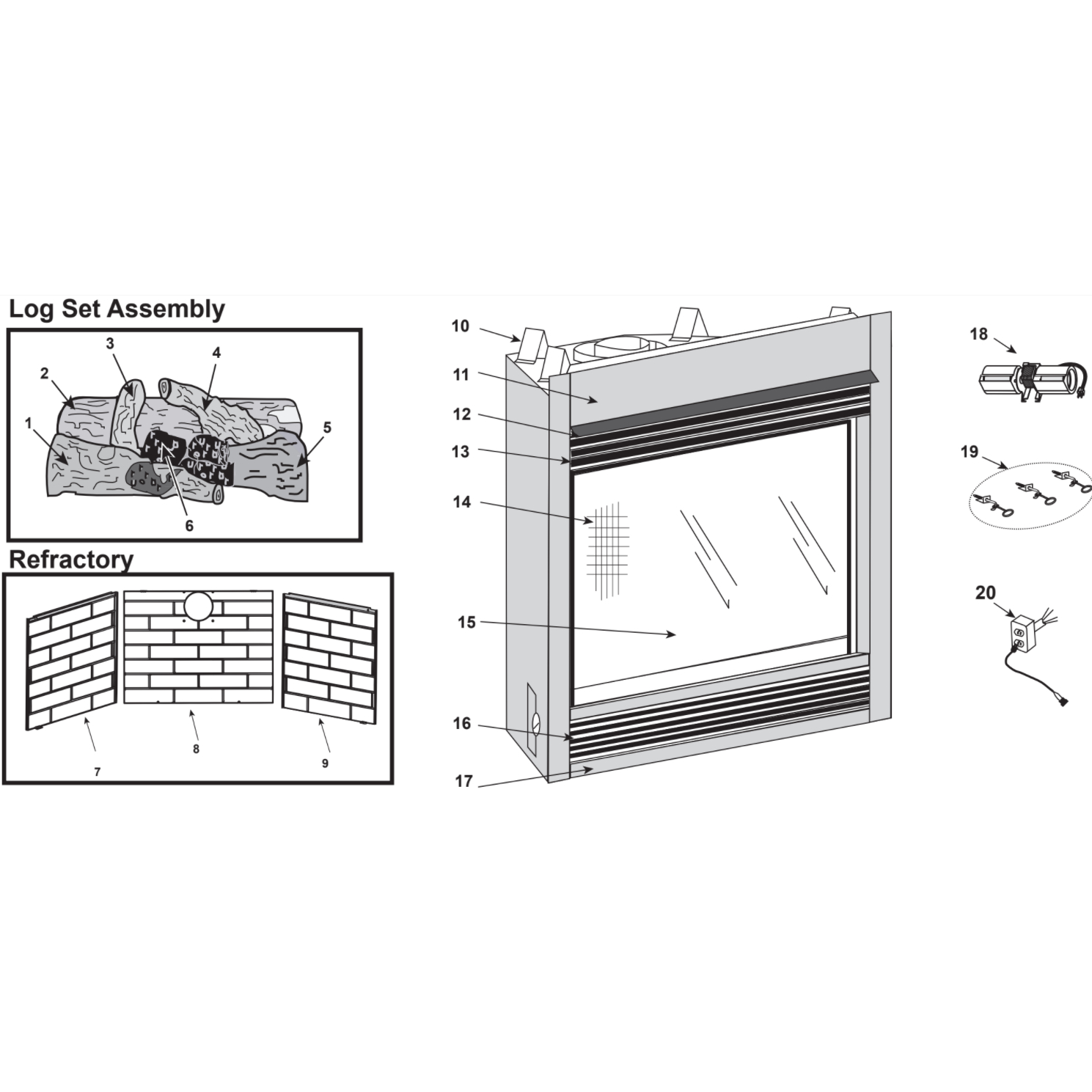 Log Set Assembly

3
4
2
1
5
6

Refractory

7
8
9

10
11
12
13
14
15
16
17

18
19
20